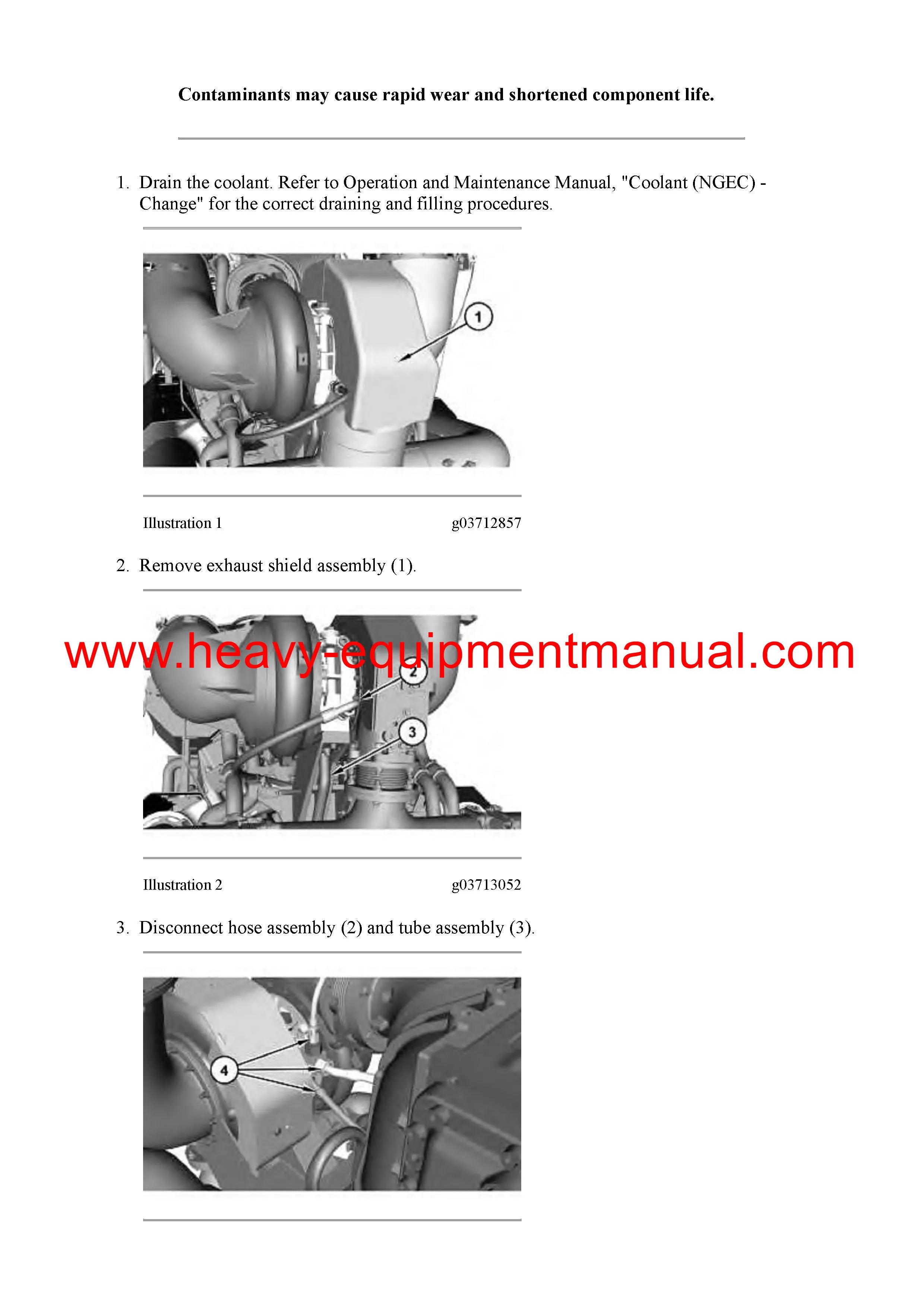 **Contaminants may cause rapid wear and shortened component life.**

1. Drain the coolant. Refer to Operation and Maintenance Manual, "Coolant (NGEC) - Change" for the correct draining and filling procedures.

1

Illustration 1 g03712857

2. Remove exhaust shield assembly (1).

www.heavy-equipmentmanual.com

2

3

Illustration 2 g03713052

3. Disconnect hose assembly (2) and tube assembly (3).

4