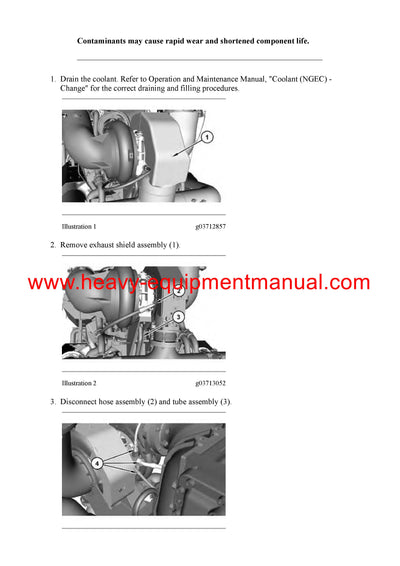 Contaminants may cause rapid wear and shortened component life.

1. Drain the coolant. Refer to Operation and Maintenance Manual, "Coolant (NGEC) - Change" for the correct draining and filling procedures.

1

Illustration 1 g03712857

2. Remove exhaust shield assembly (1).

www.heavy-equipmentmanual.com

2

3

Illustration 2 g03713052

3. Disconnect hose assembly (2) and tube assembly (3).

4