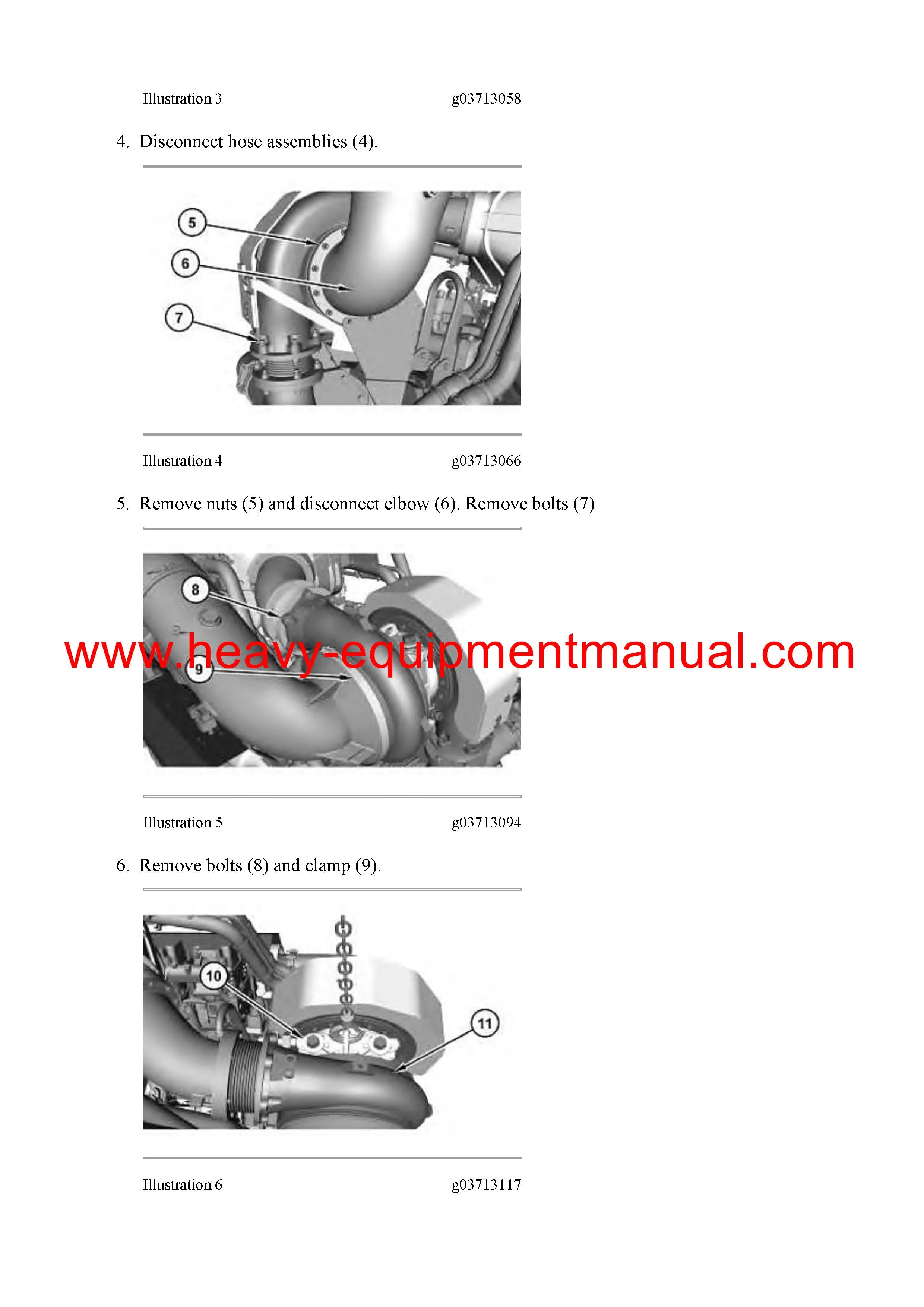 Illustration 3 g03713058

4. Disconnect hose assemblies (4).

5

6

7

Illustration 4 g03713066

5. Remove nuts (5) and disconnect elbow (6). Remove bolts (7).

8

9

www.heavy-equipmentmanual.com

Illustration 5 g03713094

6. Remove bolts (8) and clamp (9).

10

11

Illustration 6 g03713117