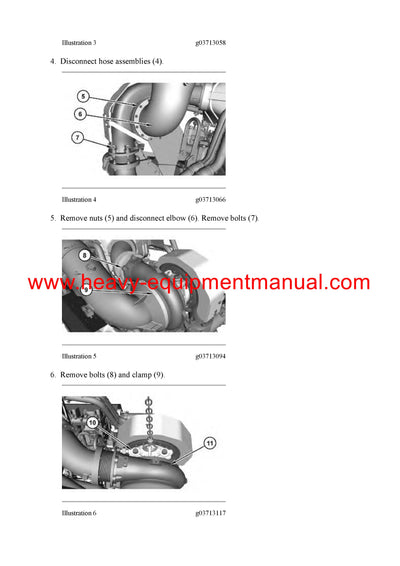 Illustration 3 g03713058

4. Disconnect hose assemblies (4).

5
6
7

Illustration 4 g03713066

5. Remove nuts (5) and disconnect elbow (6). Remove bolts (7).

8
9

www.heavy-equipmentmanual.com

Illustration 5 g03713094

6. Remove bolts (8) and clamp (9).

10
11

Illustration 6 g03713117