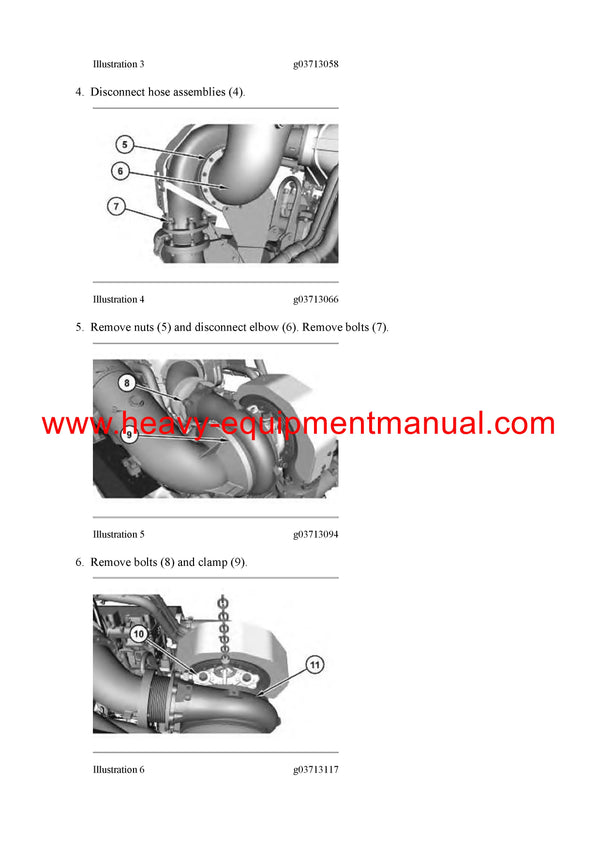 Illustration 3 g03713058

4. Disconnect hose assemblies (4).

5

6

7

Illustration 4 g03713066

5. Remove nuts (5) and disconnect elbow (6). Remove bolts (7).

8

9

www.heavy-equipmentmanual.com

Illustration 5 g03713094

6. Remove bolts (8) and clamp (9).

10

11

Illustration 6 g03713117