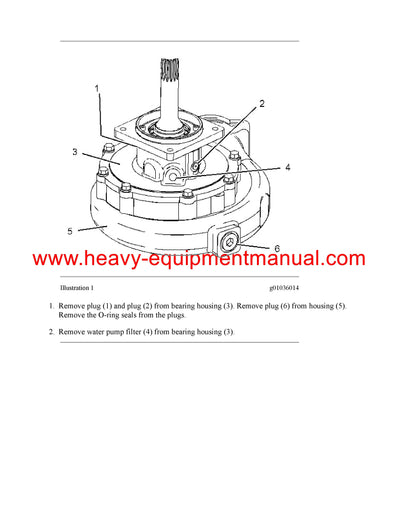 1

2

3

4

5

6

www.heavy-equipmentmanual.com

Illustration 1

g01036014

1. Remove plug (1) and plug (2) from bearing housing (3). Remove plug (6) from housing (5). Remove the O-ring seals from the plugs.

2. Remove water pump filter (4) from bearing housing (3).