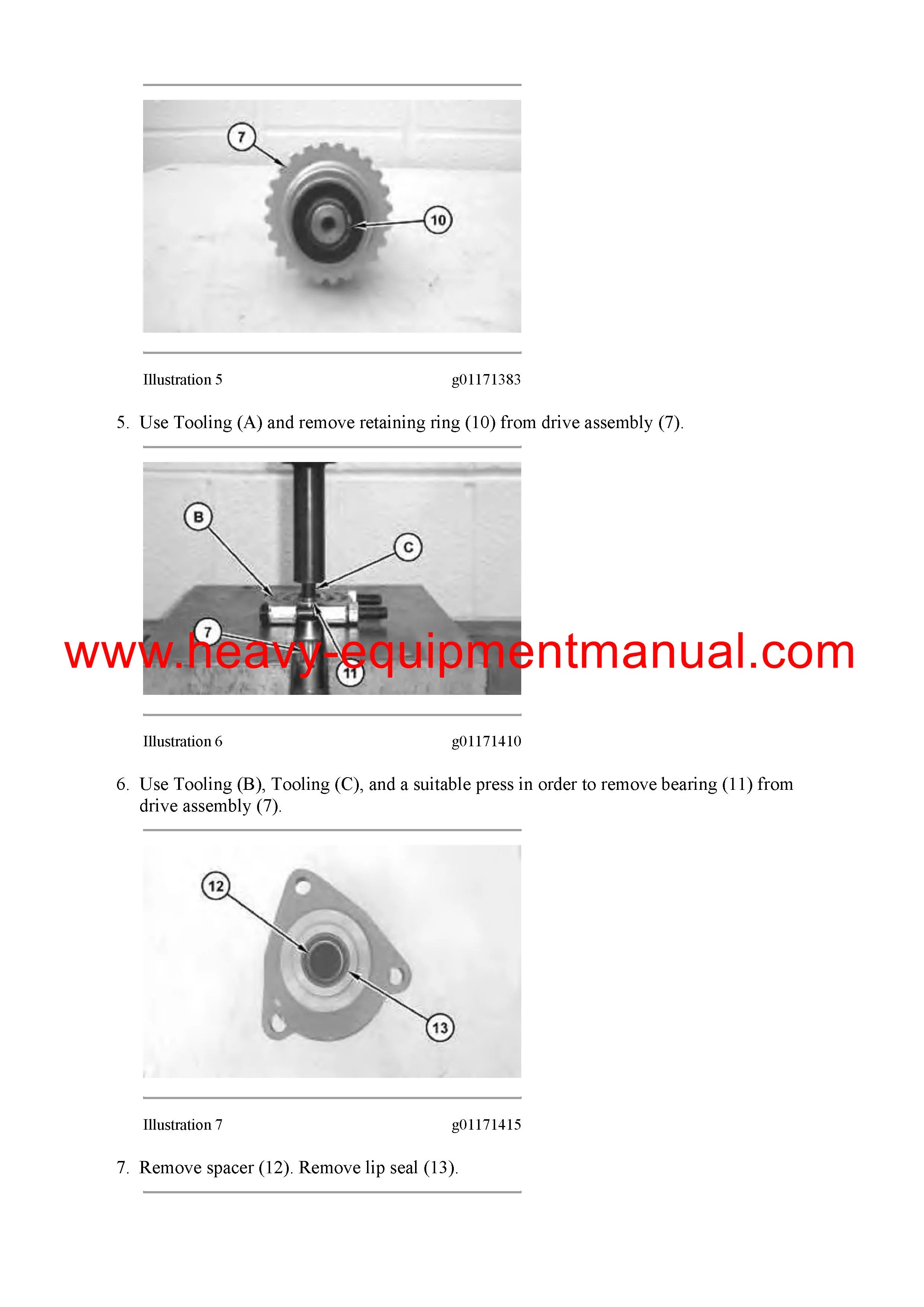 7

10

Illustration 5 g01171383

5. Use Tooling (A) and remove retaining ring (10) from drive assembly (7).

B

C

7

11

www.heavy-equipmentmanual.com

Illustration 6 g01171410

6. Use Tooling (B), Tooling (C), and a suitable press in order to remove bearing (11) from drive assembly (7).

12

13

Illustration 7 g01171415

7. Remove spacer (12). Remove lip seal (13).