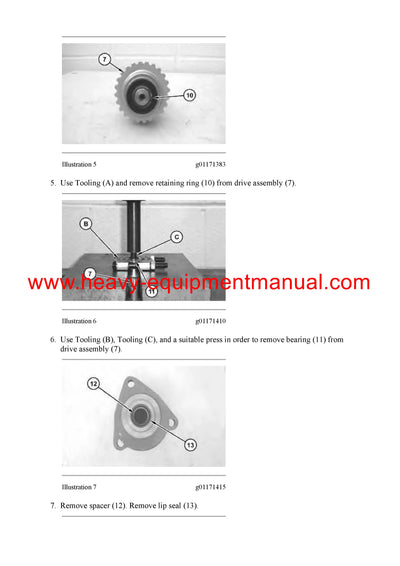 7

10

Illustration 5 g01171383

5. Use Tooling (A) and remove retaining ring (10) from drive assembly (7).

B

C

7

11

www.heavy-equipmentmanual.com

Illustration 6 g01171410

6. Use Tooling (B), Tooling (C), and a suitable press in order to remove bearing (11) from drive assembly (7).

12

13

Illustration 7 g01171415

7. Remove spacer (12). Remove lip seal (13).