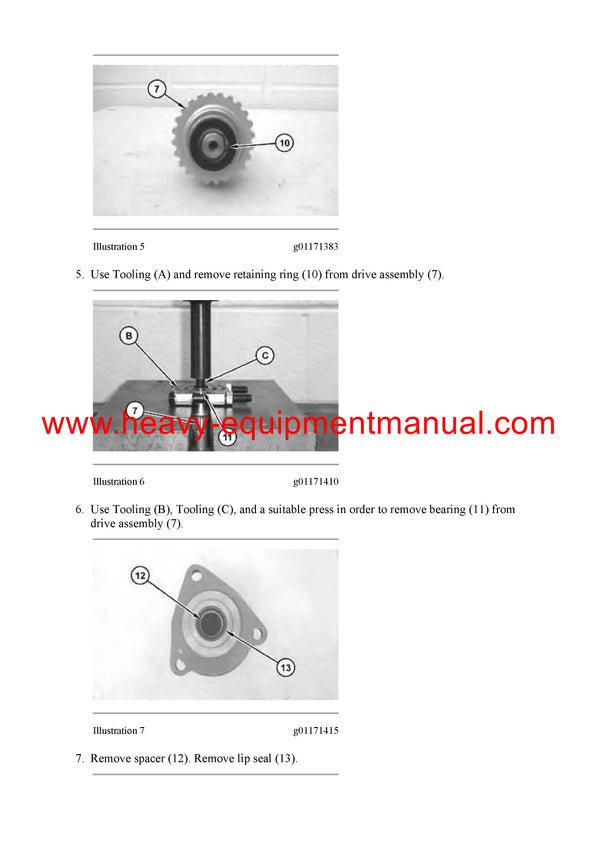 7

10

Illustration 5 g01171383

5. Use Tooling (A) and remove retaining ring (10) from drive assembly (7).

B

C

7

11

www.heavy-equipmentmanual.com

Illustration 6 g01171410

6. Use Tooling (B), Tooling (C), and a suitable press in order to remove bearing (11) from drive assembly (7).

12

13

Illustration 7 g01171415

7. Remove spacer (12). Remove lip seal (13).