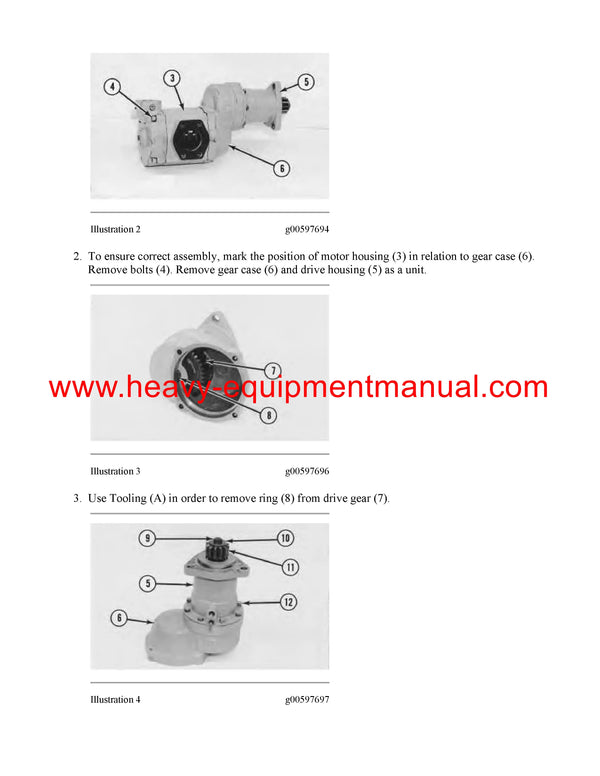 4
3
5
6

Illustration 2 g00597694

2. To ensure correct assembly, mark the position of motor housing (3) in relation to gear case (6). Remove bolts (4). Remove gear case (6) and drive housing (5) as a unit.

7
8

www.heavy-equipmentmanual.com

Illustration 3 g00597696

3. Use Tooling (A) in order to remove ring (8) from drive gear (7).

9
10
11
5
12
6

Illustration 4 g00597697