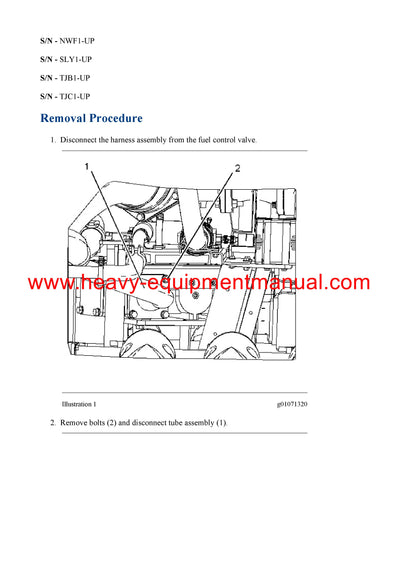 S/N - NWF1-UP

S/N - SLY1-UP

S/N - TJB1-UP

S/N - TJC1-UP

Removal Procedure

1. Disconnect the harness assembly from the fuel control valve.

1

2

www.heavy-equipmentmanual.com

Illustration 1

g01071320

2. Remove bolts (2) and disconnect tube assembly (1).