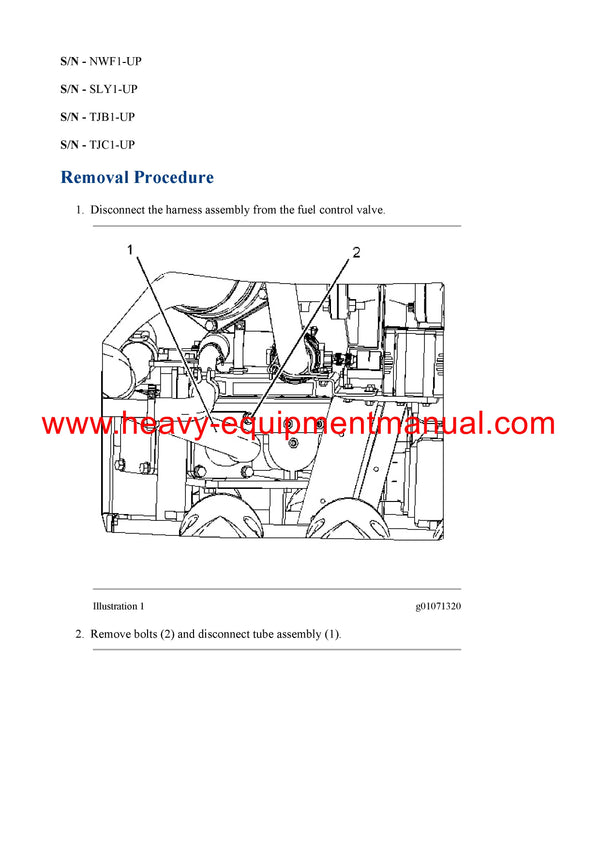 S/N - NWF1-UP

S/N - SLY1-UP

S/N - TJB1-UP

S/N - TJC1-UP

Removal Procedure

1. Disconnect the harness assembly from the fuel control valve.

1

2

www.heavy-equipmentmanual.com

Illustration 1

g01071320

2. Remove bolts (2) and disconnect tube assembly (1).