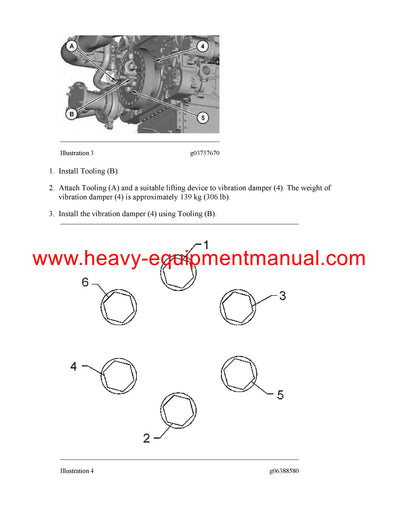 A
4
B
5

Illustration 3 g03737670

1. Install Tooling (B).

2. Attach Tooling (A) and a suitable lifting device to vibration damper (4). The weight of vibration damper (4) is approximately 139 kg (306 lb).

3. Install the vibration damper (4) using Tooling (B).

www.heavy-equipmentmanual.com

1
6
3
4
5
2

Illustration 4 g06388580