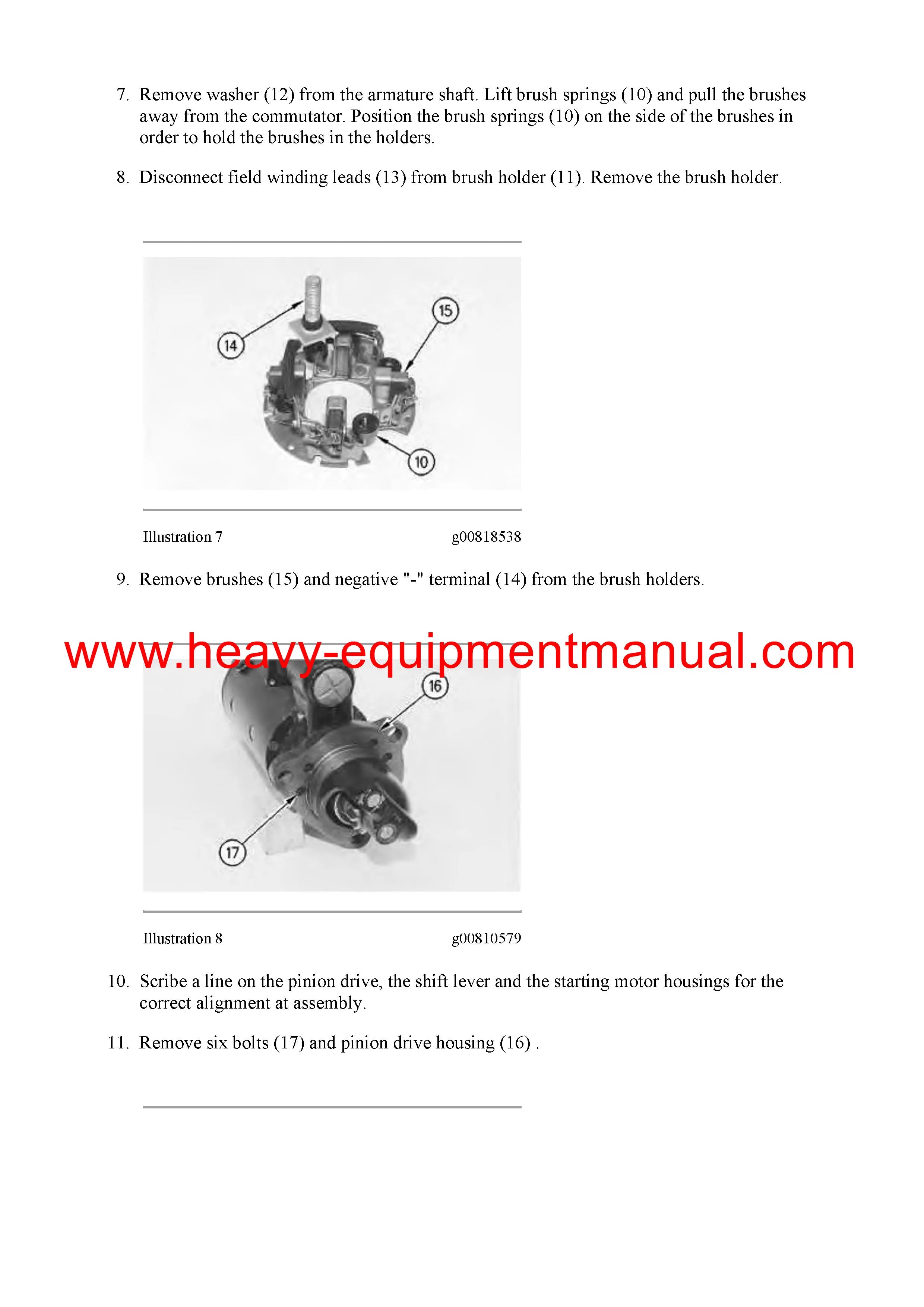 7. Remove washer (12) from the armature shaft. Lift brush springs (10) and pull the brushes away from the commutator. Position the brush springs (10) on the side of the brushes in order to hold the brushes in the holders.

8. Disconnect field winding leads (13) from brush holder (11). Remove the brush holder.

14

15

10

Illustration 7 g00818538

9. Remove brushes (15) and negative "-" terminal (14) from the brush holders.

www.heavy-equipmentmanual.com

16

17

Illustration 8 g00810579

10. Scribe a line on the pinion drive, the shift lever and the starting motor housings for the correct alignment at assembly.

11. Remove six bolts (17) and pinion drive housing (16) .