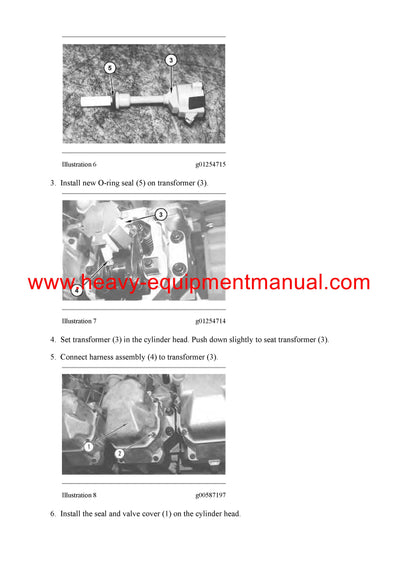 5

3

Illustration 6 g01254715

3. Install new O-ring seal (5) on transformer (3).

3

4

www.heavy-equipmentmanual.com

Illustration 7 g01254714

4. Set transformer (3) in the cylinder head. Push down slightly to seat transformer (3).

5. Connect harness assembly (4) to transformer (3).

1

2

Illustration 8 g00587197

6. Install the seal and valve cover (1) on the cylinder head.