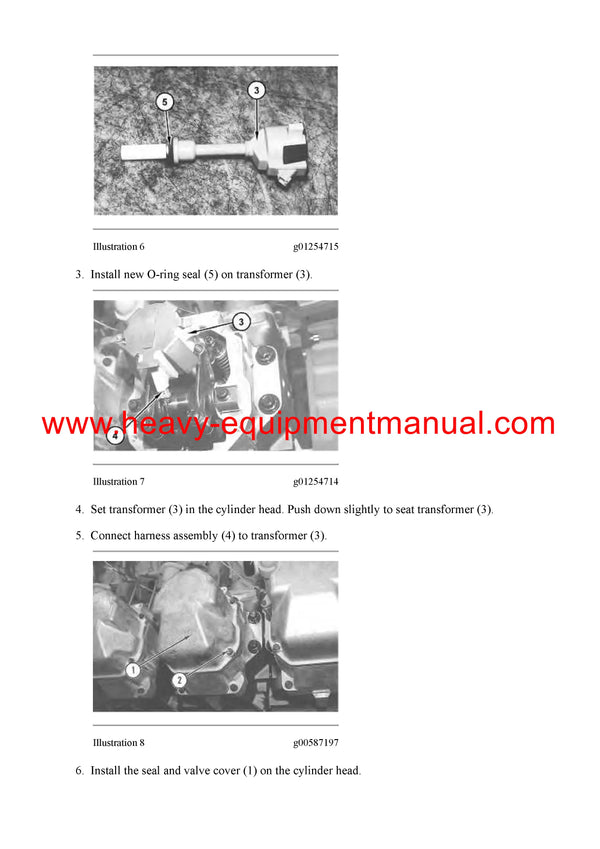 5

3

Illustration 6 g01254715

3. Install new O-ring seal (5) on transformer (3).

3

4

www.heavy-equipmentmanual.com

Illustration 7 g01254714

4. Set transformer (3) in the cylinder head. Push down slightly to seat transformer (3).

5. Connect harness assembly (4) to transformer (3).

1

2

Illustration 8 g00587197

6. Install the seal and valve cover (1) on the cylinder head.