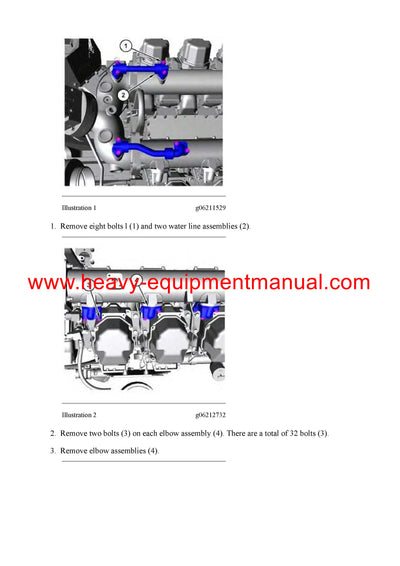 1

2

Illustration 1 g06211529

1. Remove eight bolts l (1) and two water line assemblies (2).

www.heavy-equipmentmanual.com

Illustration 2 g06212732

2. Remove two bolts (3) on each elbow assembly (4). There are a total of 32 bolts (3).

3. Remove elbow assemblies (4).