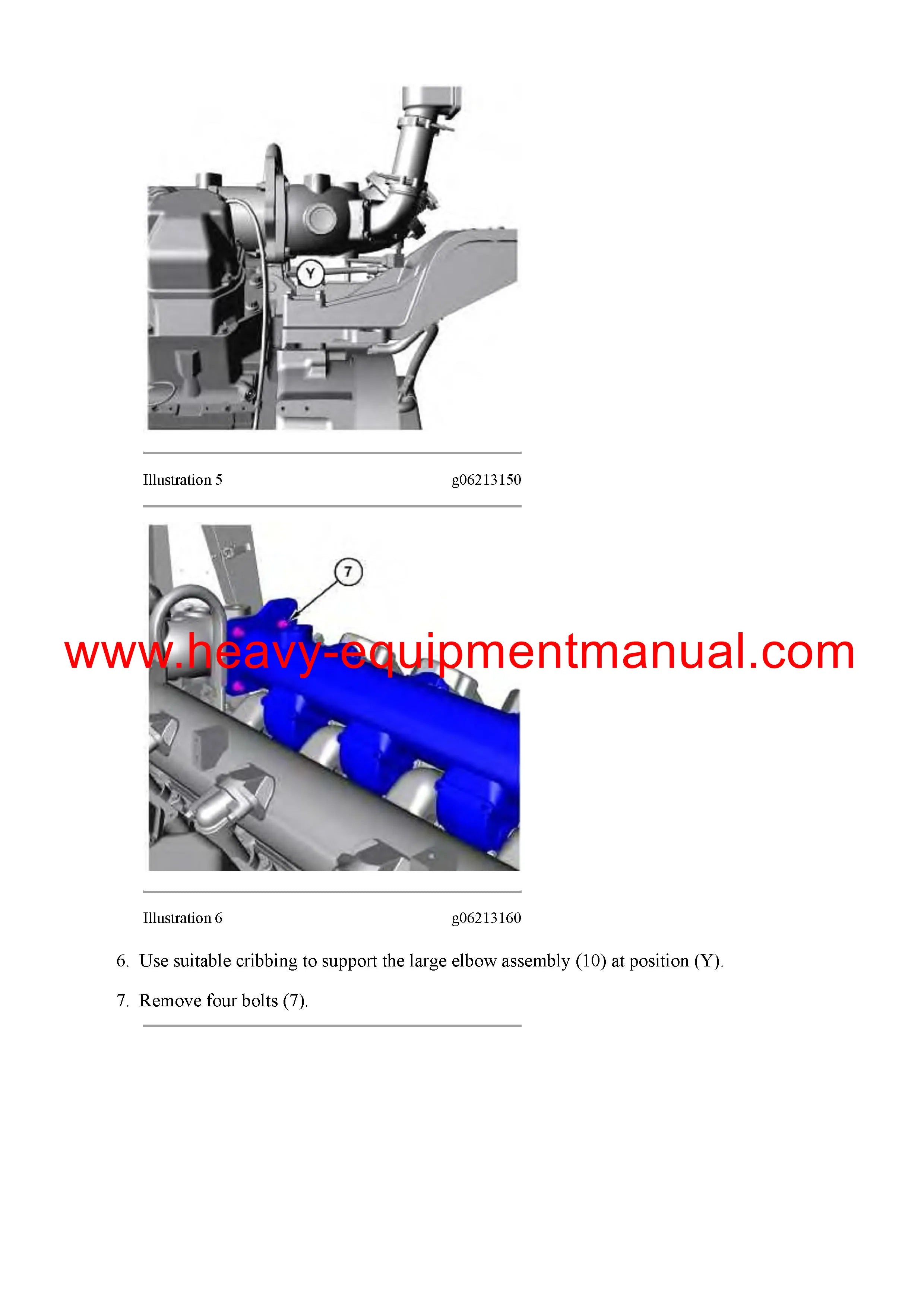 Y

Illustration 5 g06213150

7

www.heavy-equipmentmanual.com

Illustration 6 g06213160

6. Use suitable cribbing to support the large elbow assembly (10) at position (Y).

7. Remove four bolts (7).