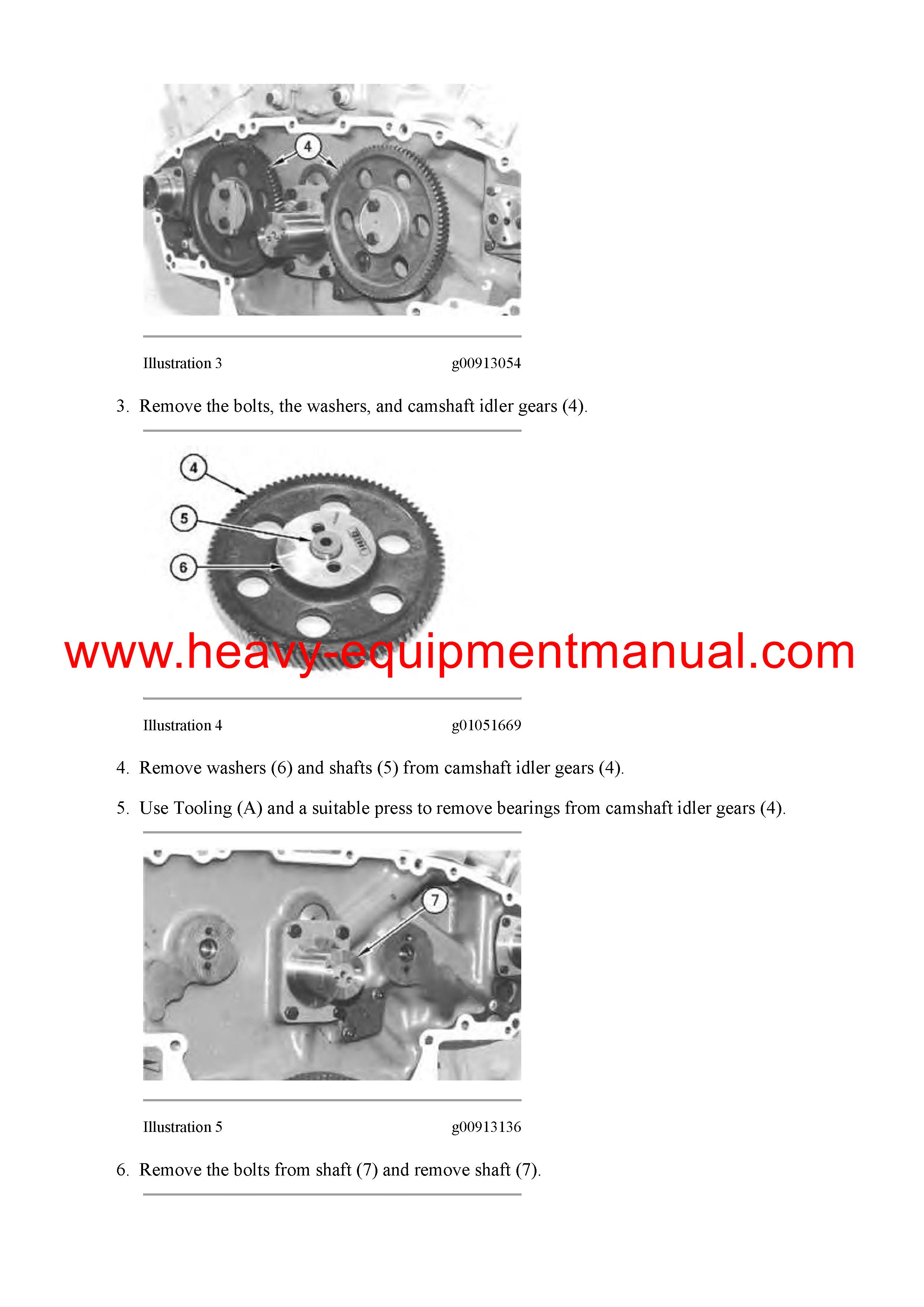 4

Illustration 3 g00913054

3. Remove the bolts, the washers, and camshaft idler gears (4).

4

5

6

www.heavy-equipmentmanual.com

Illustration 4 g01051669

4. Remove washers (6) and shafts (5) from camshaft idler gears (4).

5. Use Tooling (A) and a suitable press to remove bearings from camshaft idler gears (4).

7

Illustration 5 g00913136

6. Remove the bolts from shaft (7) and remove shaft (7).