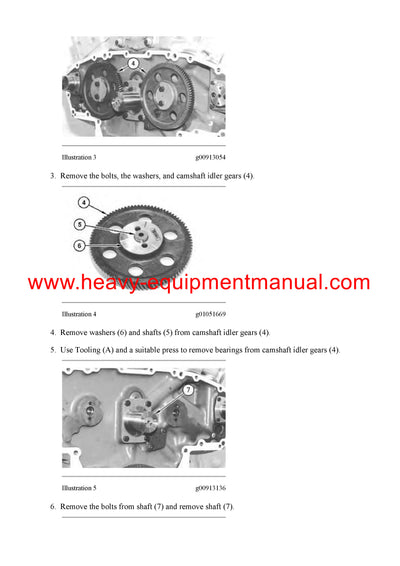 4

Illustration 3 g00913054

3. Remove the bolts, the washers, and camshaft idler gears (4).

4

5

6

www.heavy-equipmentmanual.com

Illustration 4 g01051669

4. Remove washers (6) and shafts (5) from camshaft idler gears (4).

5. Use Tooling (A) and a suitable press to remove bearings from camshaft idler gears (4).

7

Illustration 5 g00913136

6. Remove the bolts from shaft (7) and remove shaft (7).