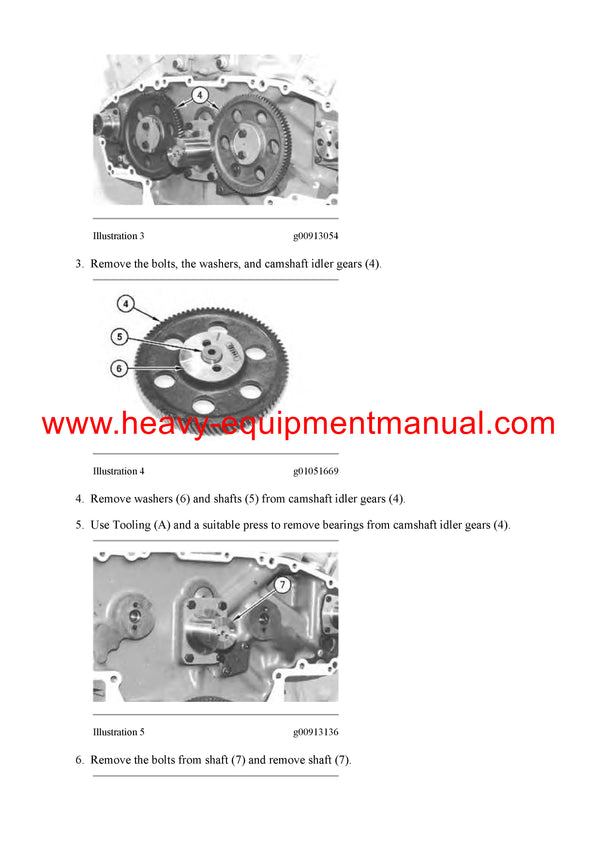 4

Illustration 3 g00913054

3. Remove the bolts, the washers, and camshaft idler gears (4).

4

5

6

www.heavy-equipmentmanual.com

Illustration 4 g01051669

4. Remove washers (6) and shafts (5) from camshaft idler gears (4).

5. Use Tooling (A) and a suitable press to remove bearings from camshaft idler gears (4).

7

Illustration 5 g00913136

6. Remove the bolts from shaft (7) and remove shaft (7).