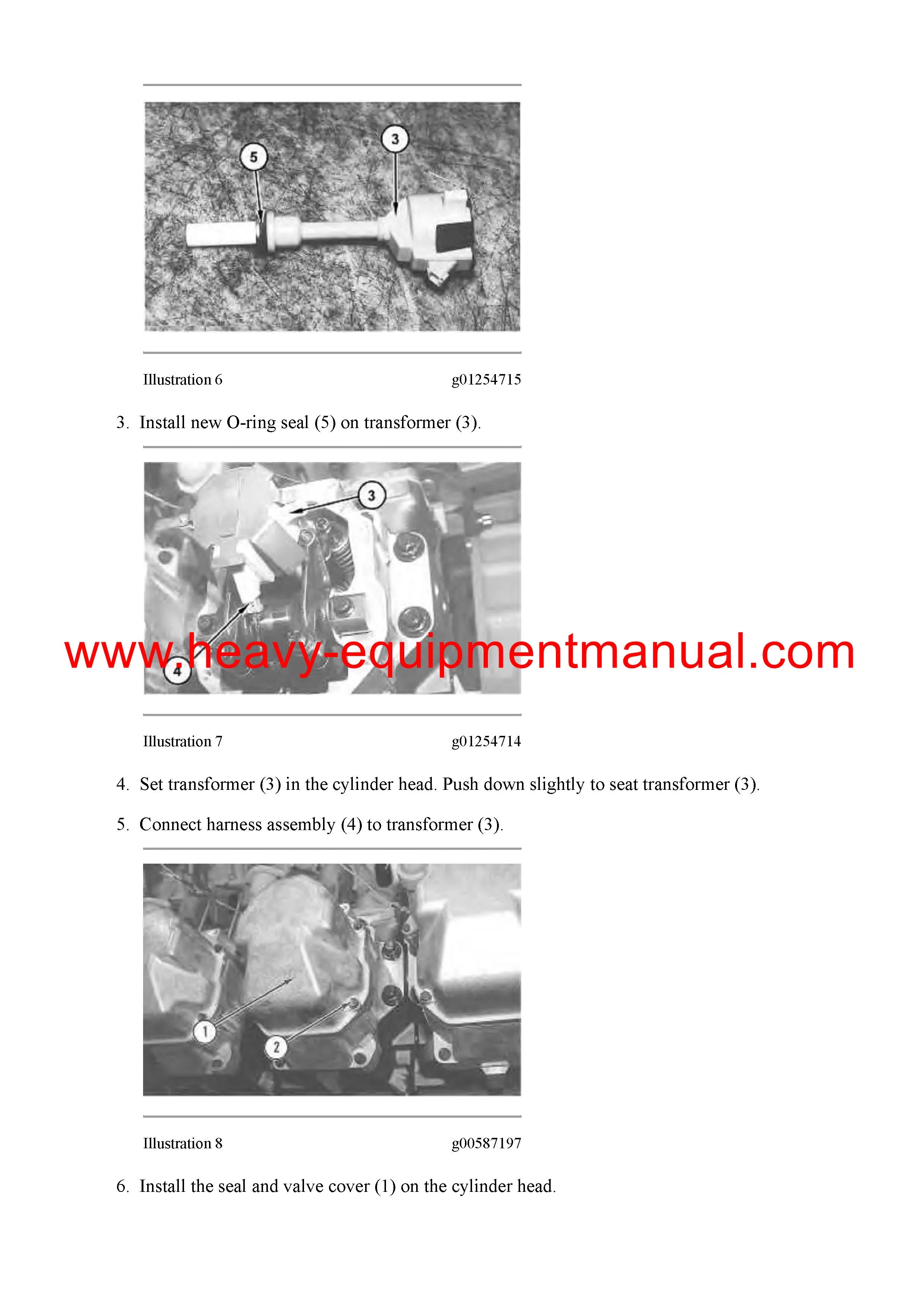 5

3

Illustration 6 g01254715

3. Install new O-ring seal (5) on transformer (3).

3

4

www.heavy-equipmentmanual.com

Illustration 7 g01254714

4. Set transformer (3) in the cylinder head. Push down slightly to seat transformer (3).

5. Connect harness assembly (4) to transformer (3).

1

2

Illustration 8 g00587197

6. Install the seal and valve cover (1) on the cylinder head.