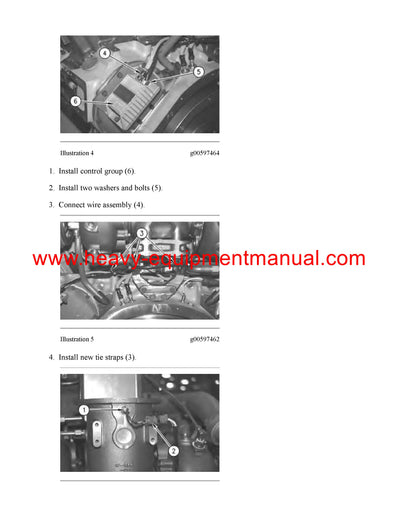 4

5

6

Illustration 4 g00597464

1. Install control group (6).

2. Install two washers and bolts (5).

3. Connect wire assembly (4).

3

www.heavy-equipmentmanual.com

Illustration 5 g00597462

4. Install new tie straps (3).

1

2