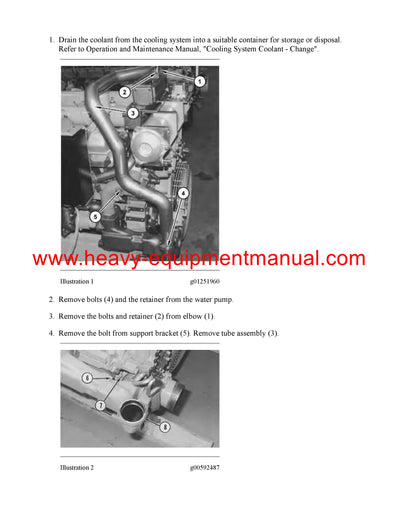 1. Drain the coolant from the cooling system into a suitable container for storage or disposal. Refer to Operation and Maintenance Manual, "Cooling System Coolant - Change".

1
2
3
4
5

www.heavy-equipmentmanual.com

Illustration 1 g01251960

2. Remove bolts (4) and the retainer from the water pump.

3. Remove the bolts and retainer (2) from elbow (1).

4. Remove the bolt from support bracket (5). Remove tube assembly (3).

6
7
8

Illustration 2 g00592487