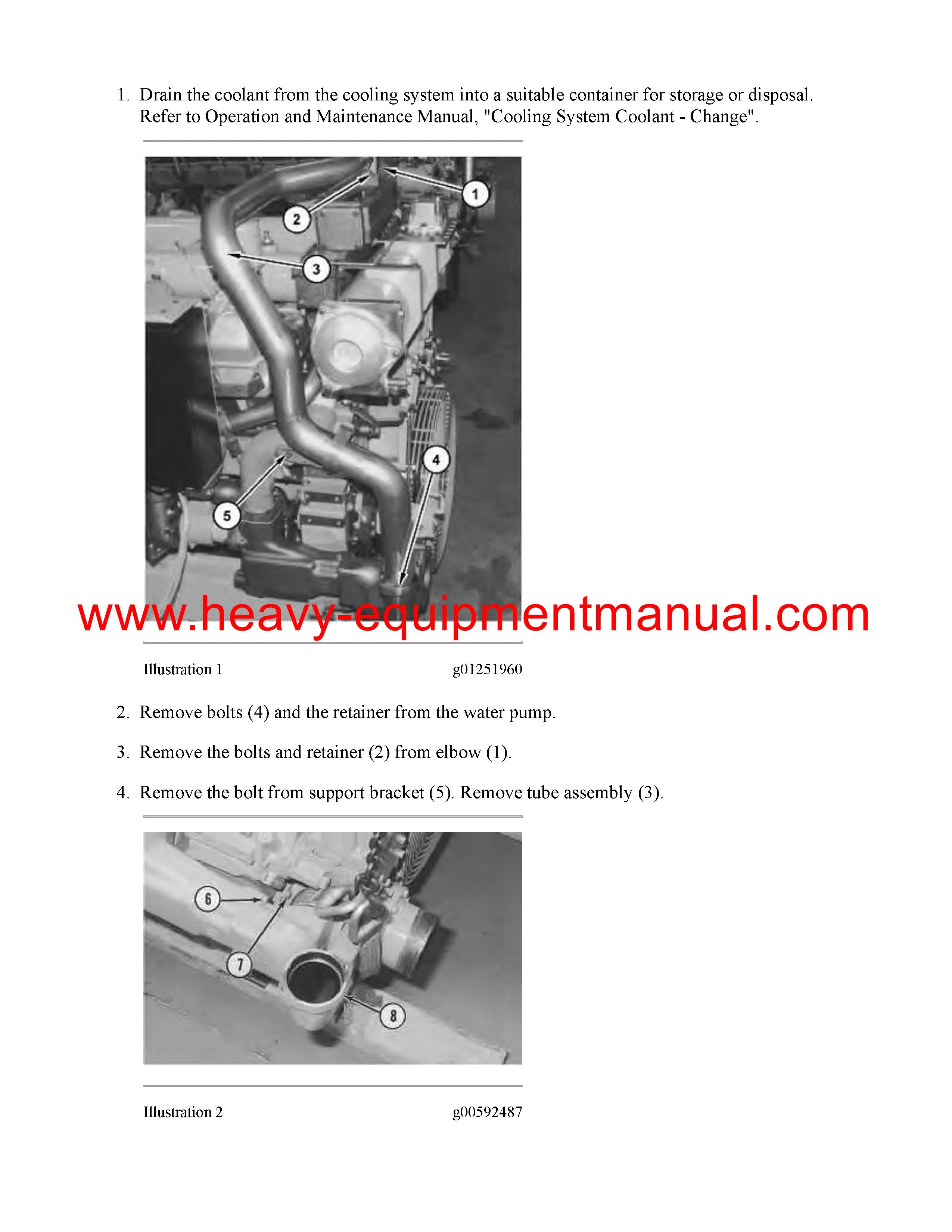 1. Drain the coolant from the cooling system into a suitable container for storage or disposal. Refer to Operation and Maintenance Manual, "Cooling System Coolant - Change".

1
2
3
4
5

www.heavy-equipmentmanual.com

Illustration 1 g01251960

2. Remove bolts (4) and the retainer from the water pump.

3. Remove the bolts and retainer (2) from elbow (1).

4. Remove the bolt from support bracket (5). Remove tube assembly (3).

6
7
8

Illustration 2 g00592487