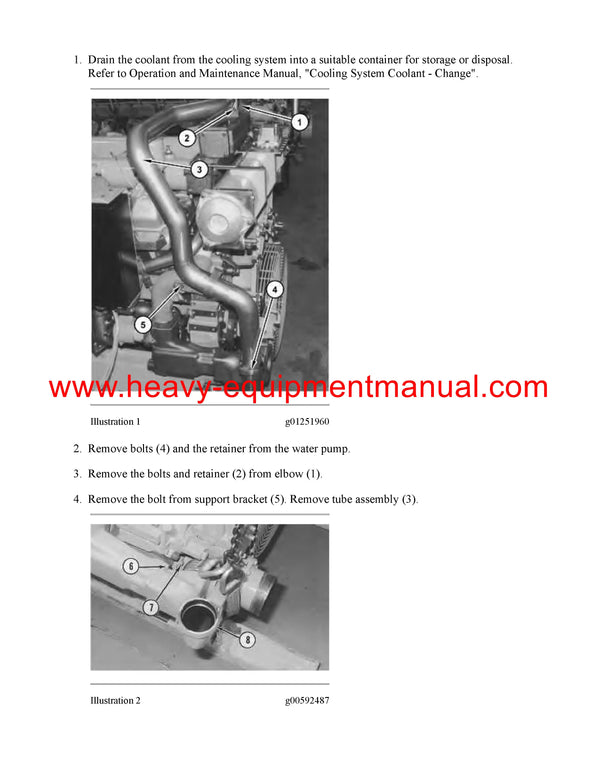 1. Drain the coolant from the cooling system into a suitable container for storage or disposal. Refer to Operation and Maintenance Manual, "Cooling System Coolant - Change".

1
2
3
4
5

www.heavy-equipmentmanual.com

Illustration 1 g01251960

2. Remove bolts (4) and the retainer from the water pump.

3. Remove the bolts and retainer (2) from elbow (1).

4. Remove the bolt from support bracket (5). Remove tube assembly (3).

6
7
8

Illustration 2 g00592487