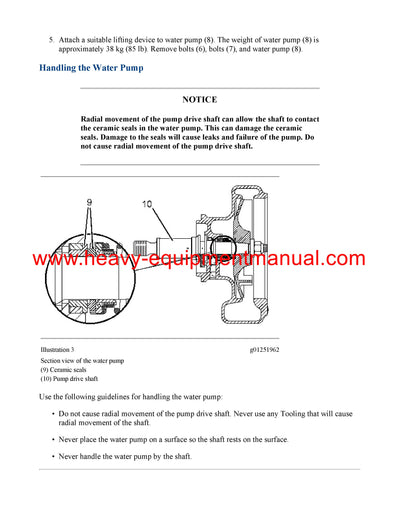 5. Attach a suitable lifting device to water pump (8). The weight of water pump (8) is approximately 38 kg (85 lb). Remove bolts (6), bolts (7), and water pump (8).

Handling the Water Pump

NOTICE

Radial movement of the pump drive shaft can allow the shaft to contact the ceramic seals in the water pump. This can damage the ceramic seals. Damage to the seals will cause leaks and failure of the pump. Do not cause radial movement of the pump drive shaft.

9

10

www.heavy-equipmentmanual.com

Illustration 3

g01251962

Section view of the water pump

(9) Ceramic seals

(10) Pump drive shaft

Use the following guidelines for handling the water pump:

• Do not cause radial movement of the pump drive shaft. Never use any Tooling that will cause radial movement of the shaft.

• Never place the water pump on a surface so the shaft rests on the surface.

• Never handle the water pump by the shaft.