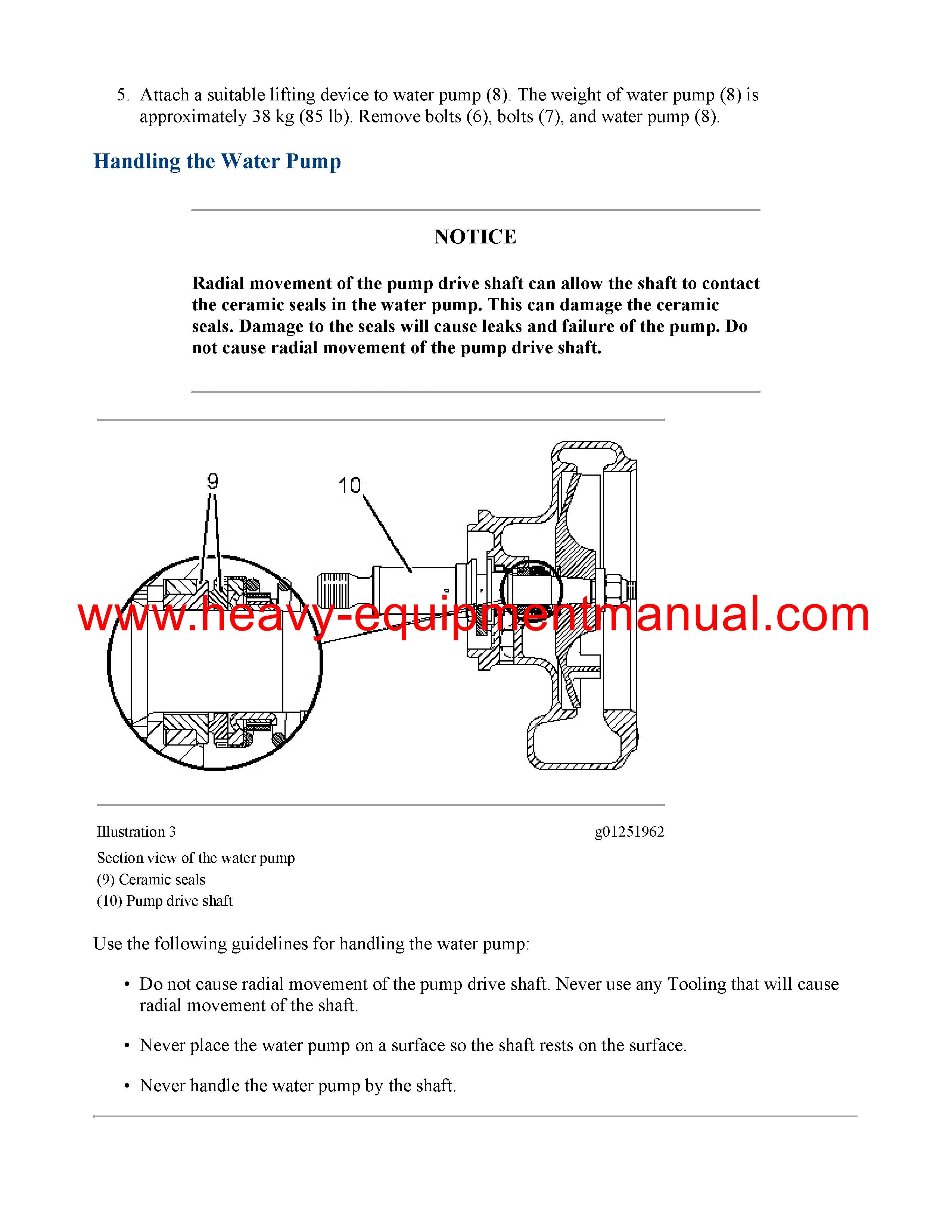 5. Attach a suitable lifting device to water pump (8). The weight of water pump (8) is approximately 38 kg (85 lb). Remove bolts (6), bolts (7), and water pump (8).

Handling the Water Pump

NOTICE

Radial movement of the pump drive shaft can allow the shaft to contact the ceramic seals in the water pump. This can damage the ceramic seals. Damage to the seals will cause leaks and failure of the pump. Do not cause radial movement of the pump drive shaft.

9

10

www.heavy-equipmentmanual.com

Illustration 3

g01251962

Section view of the water pump

(9) Ceramic seals

(10) Pump drive shaft

Use the following guidelines for handling the water pump:

• Do not cause radial movement of the pump drive shaft. Never use any Tooling that will cause radial movement of the shaft.

• Never place the water pump on a surface so the shaft rests on the surface.

• Never handle the water pump by the shaft.