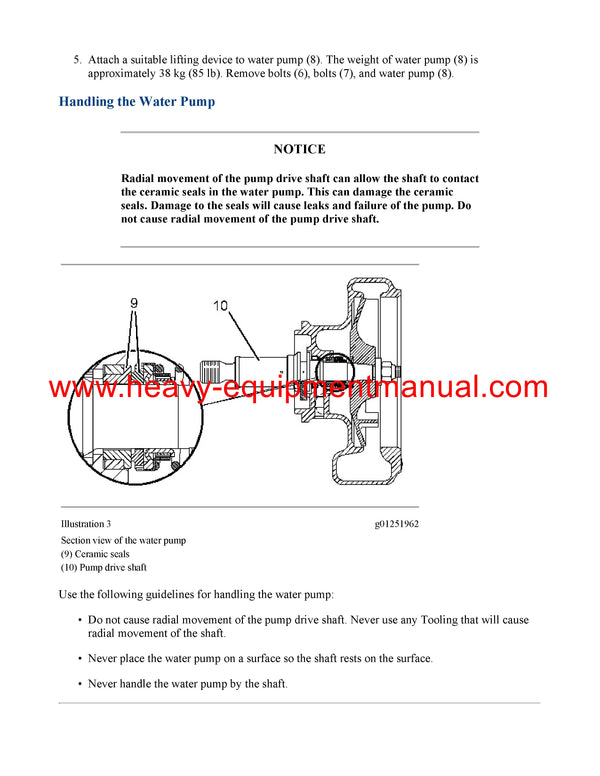 5. Attach a suitable lifting device to water pump (8). The weight of water pump (8) is approximately 38 kg (85 lb). Remove bolts (6), bolts (7), and water pump (8).

Handling the Water Pump

NOTICE

Radial movement of the pump drive shaft can allow the shaft to contact the ceramic seals in the water pump. This can damage the ceramic seals. Damage to the seals will cause leaks and failure of the pump. Do not cause radial movement of the pump drive shaft.

9

10

www.heavy-equipmentmanual.com

Illustration 3

g01251962

Section view of the water pump
(9) Ceramic seals
(10) Pump drive shaft

Use the following guidelines for handling the water pump:

• Do not cause radial movement of the pump drive shaft. Never use any Tooling that will cause radial movement of the shaft.

• Never place the water pump on a surface so the shaft rests on the surface.

• Never handle the water pump by the shaft.