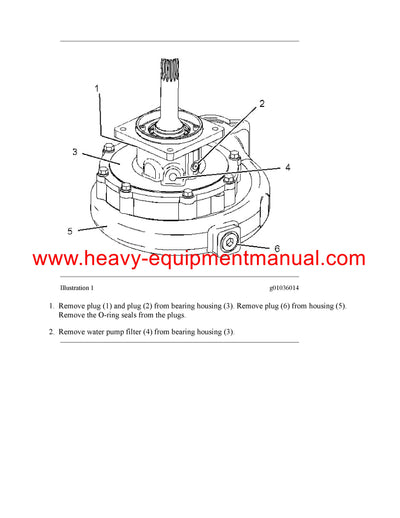 1

2

3

4

5

6

www.heavy-equipmentmanual.com

Illustration 1 g01036014

1. Remove plug (1) and plug (2) from bearing housing (3). Remove plug (6) from housing (5). Remove the O-ring seals from the plugs.

2. Remove water pump filter (4) from bearing housing (3).