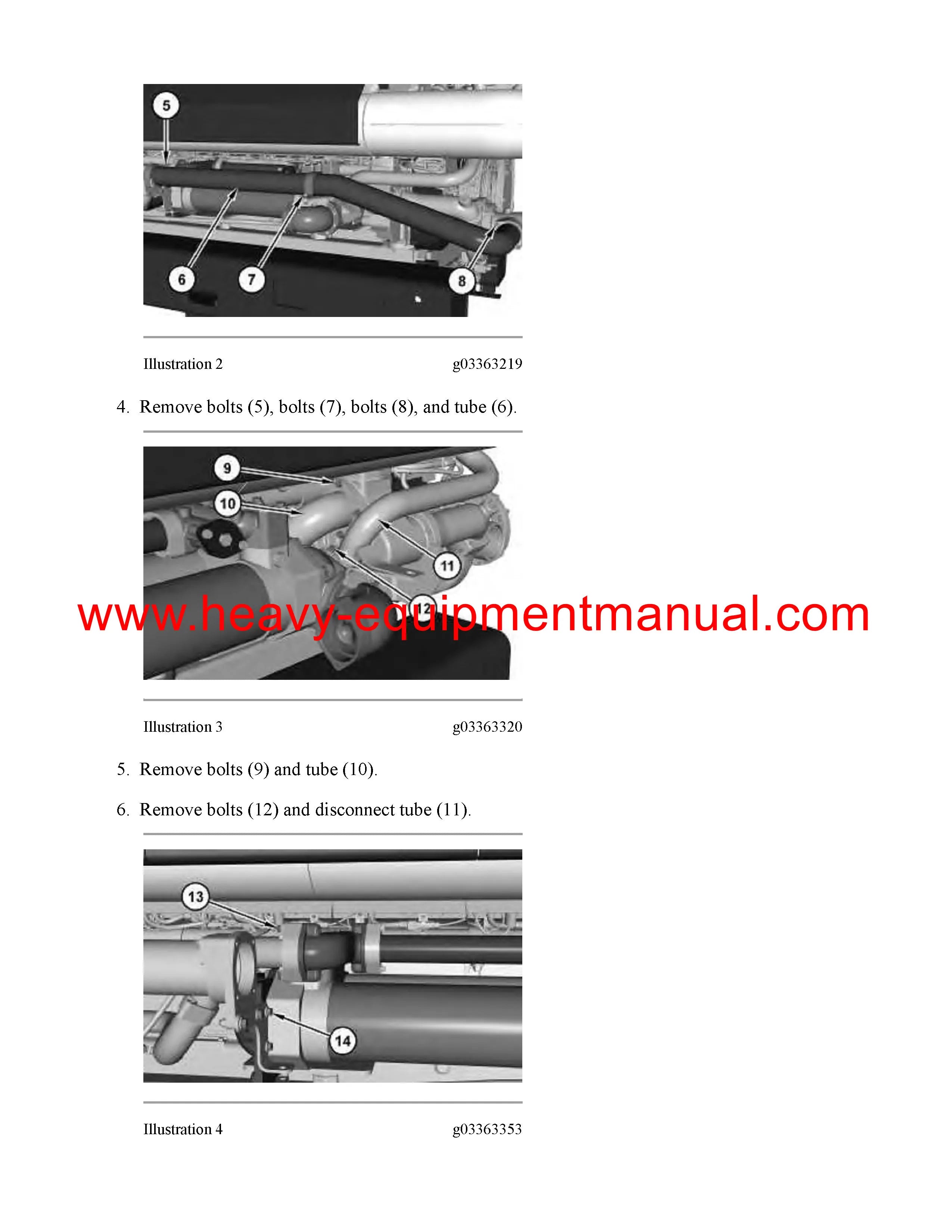 5

6

7

8

Illustration 2 g03363219

4. Remove bolts (5), bolts (7), bolts (8), and tube (6).

9

10

11

12

www.heavy-equipmentmanual.com

Illustration 3 g03363320

5. Remove bolts (9) and tube (10).

6. Remove bolts (12) and disconnect tube (11).

13

14

Illustration 4 g03363353