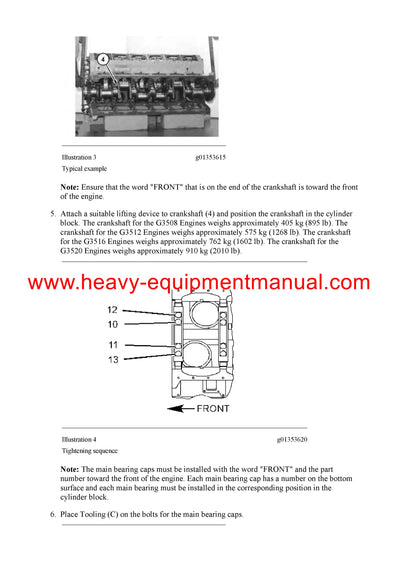 4

Illustration 3 g01353615

Typical example

**Note:** Ensure that the word "FRONT" that is on the end of the crankshaft is toward the front of the engine.

5. Attach a suitable lifting device to crankshaft (4) and position the crankshaft in the cylinder block. The crankshaft for the G3508 Engines weighs approximately 405 kg (895 lb). The crankshaft for the G3512 Engines weighs approximately 575 kg (1268 lb). The crankshaft for the G3516 Engines weighs approximately 762 kg (1602 lb). The crankshaft for the G3520 Engines weighs approximately 910 kg (2010 lb).

www.heavy-equipmentmanual.com

12
10
11
13
FRONT

Illustration 4 g01353620

Tightening sequence

**Note:** The main bearing caps must be installed with the word "FRONT" and the part number toward the front of the engine. Each main bearing cap has a number on the bottom surface and each main bearing must be installed in the corresponding position in the cylinder block.

6. Place Tooling (C) on the bolts for the main bearing caps.