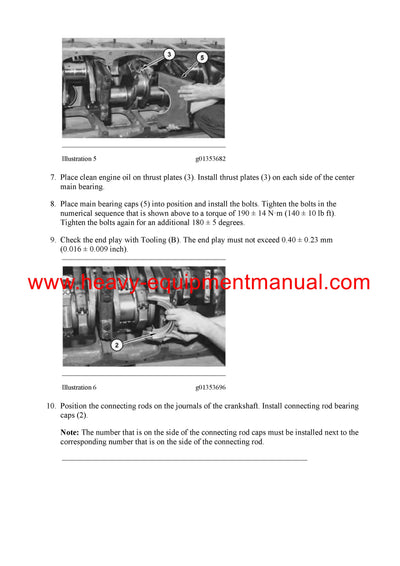 3

5

Illustration 5 g01353682

7. Place clean engine oil on thrust plates (3). Install thrust plates (3) on each side of the center main bearing.

8. Place main bearing caps (5) into position and install the bolts. Tighten the bolts in the numerical sequence that is shown above to a torque of 190 ± 14 N·m (140 ± 10 lb ft). Tighten the bolts again for an additional 180 ± 5 degrees.

9. Check the end play with Tooling (B). The end play must not exceed 0.40 ± 0.23 mm (0.016 ± 0.009 inch).

www.heavy-equipmentmanual.com

2

Illustration 6 g01353696

10. Position the connecting rods on the journals of the crankshaft. Install connecting rod bearing caps (2).

**Note:** The number that is on the side of the connecting rod caps must be installed next to the corresponding number that is on the side of the connecting rod.