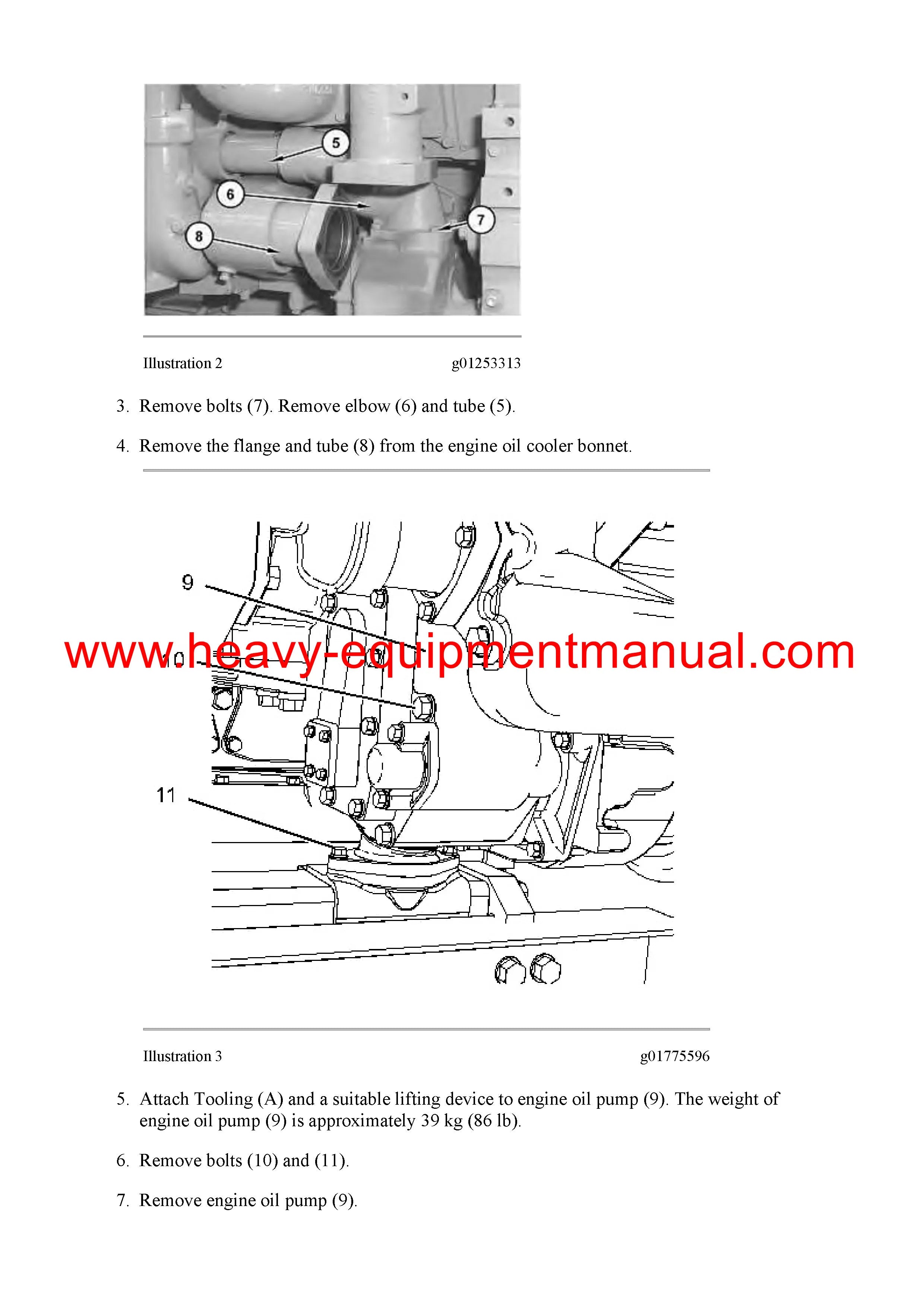 5
6
7
8

Illustration 2 g01253313

3. Remove bolts (7). Remove elbow (6) and tube (5).

4. Remove the flange and tube (8) from the engine oil cooler bonnet.

9
10
11

www.heavy-equipmentmanual.com

Illustration 3 g01775596

5. Attach Tooling (A) and a suitable lifting device to engine oil pump (9). The weight of engine oil pump (9) is approximately 39 kg (86 lb).

6. Remove bolts (10) and (11).

7. Remove engine oil pump (9).