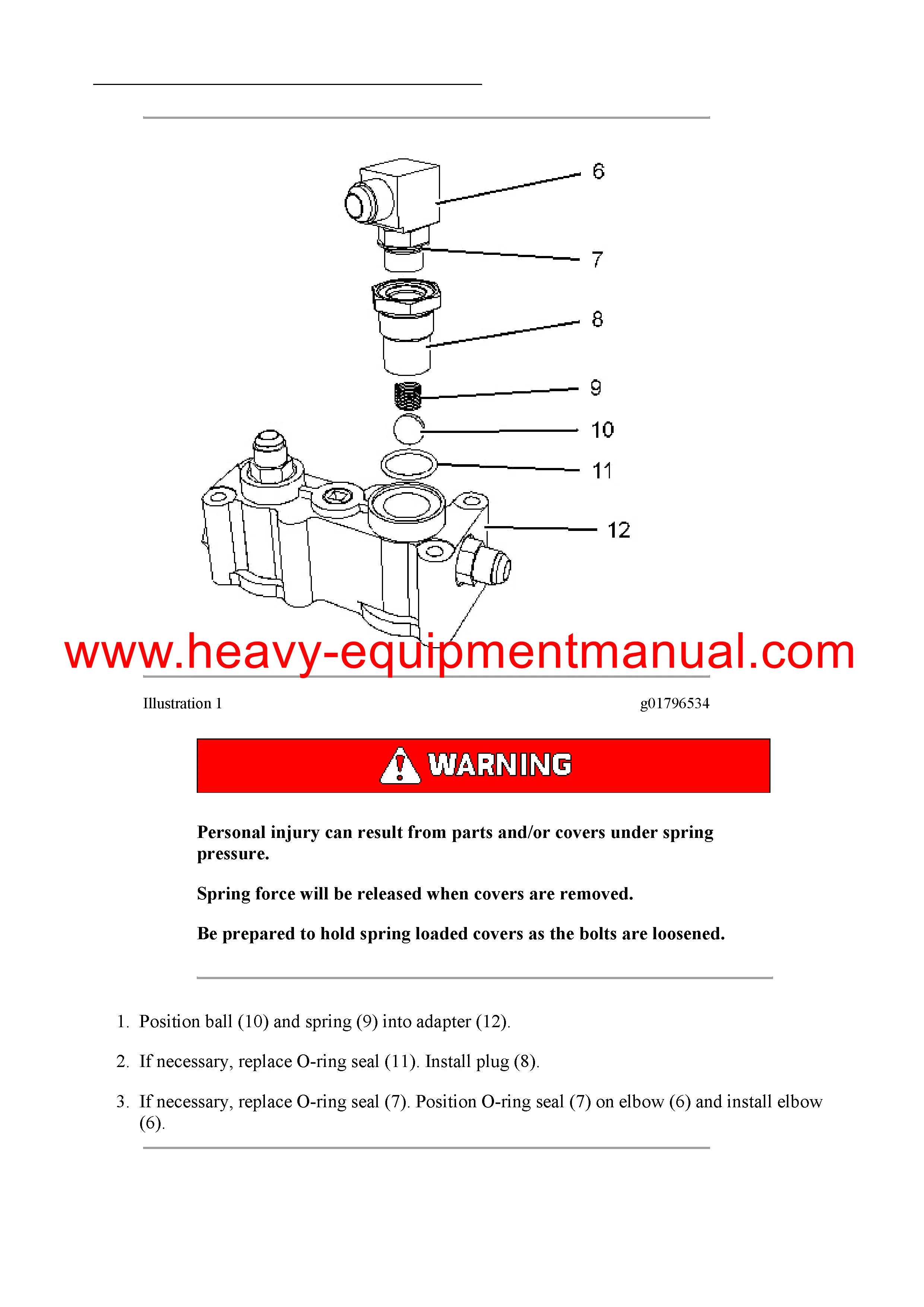 6
7
8
9
10
11
12

www.heavy-equipmentmanual.com

Illustration 1 g01796534

WARNING

Personal injury can result from parts and/or covers under spring pressure.

Spring force will be released when covers are removed.

Be prepared to hold spring loaded covers as the bolts are loosened.

1. Position ball (10) and spring (9) into adapter (12).

2. If necessary, replace O-ring seal (11). Install plug (8).

3. If necessary, replace O-ring seal (7). Position O-ring seal (7) on elbow (6) and install elbow (6).