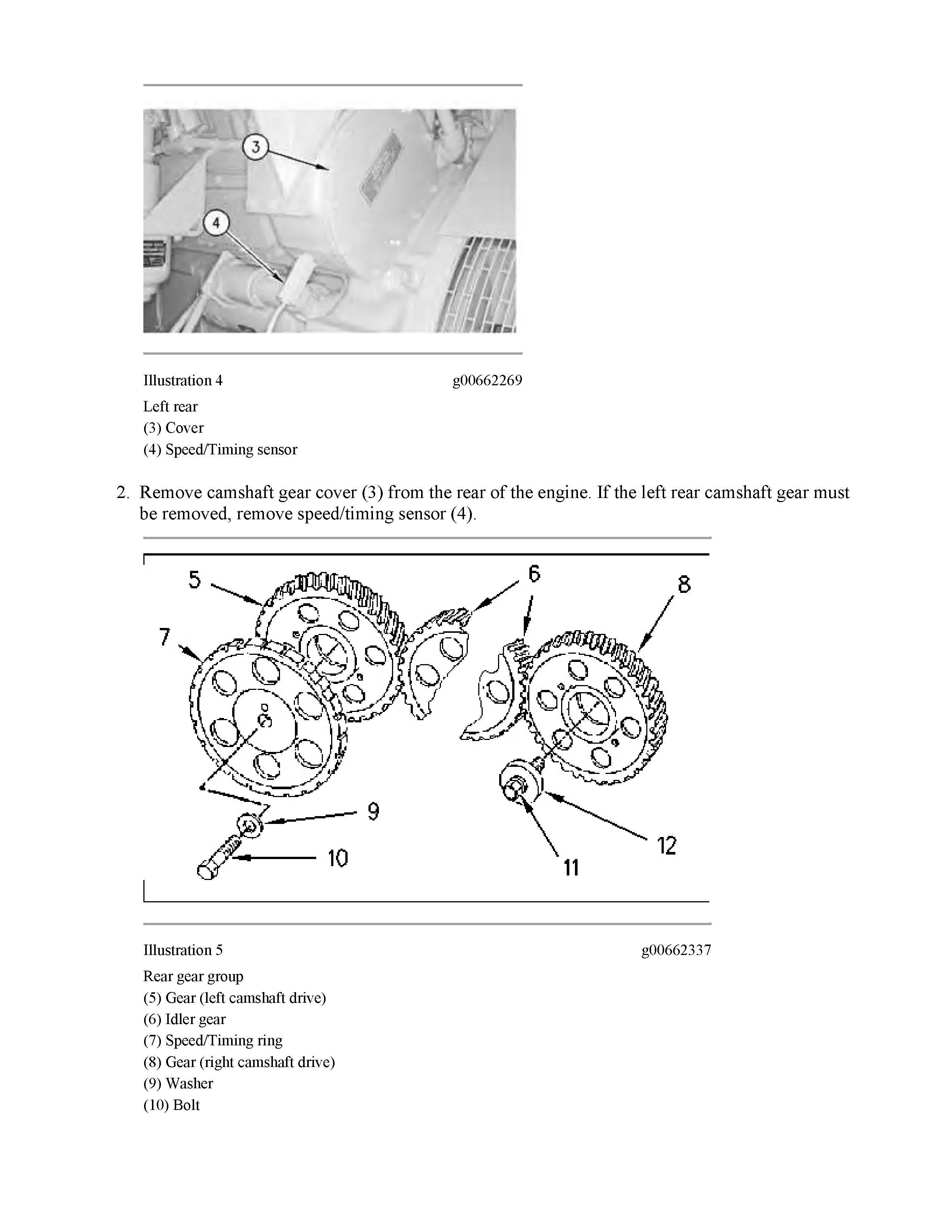 3

4

Illustration 4 g00662269

Left rear

(3) Cover

(4) Speed/Timing sensor

2. Remove camshaft gear cover (3) from the rear of the engine. If the left rear camshaft gear must be removed, remove speed/timing sensor (4).

5 6 8 7 9 10 11 12

Illustration 5 g00662337

Rear gear group

(5) Gear (left camshaft drive)

(6) Idler gear

(7) Speed/Timing ring

(8) Gear (right camshaft drive)

(9) Washer

(10) Bolt