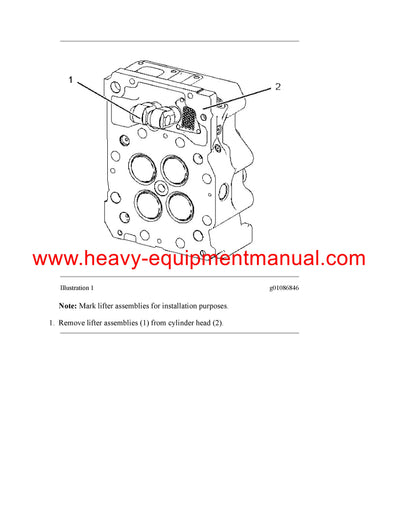 1

2

www.heavy-equipmentmanual.com

Illustration 1

g01086846

**Note:** Mark lifter assemblies for installation purposes.

1. Remove lifter assemblies (1) from cylinder head (2).