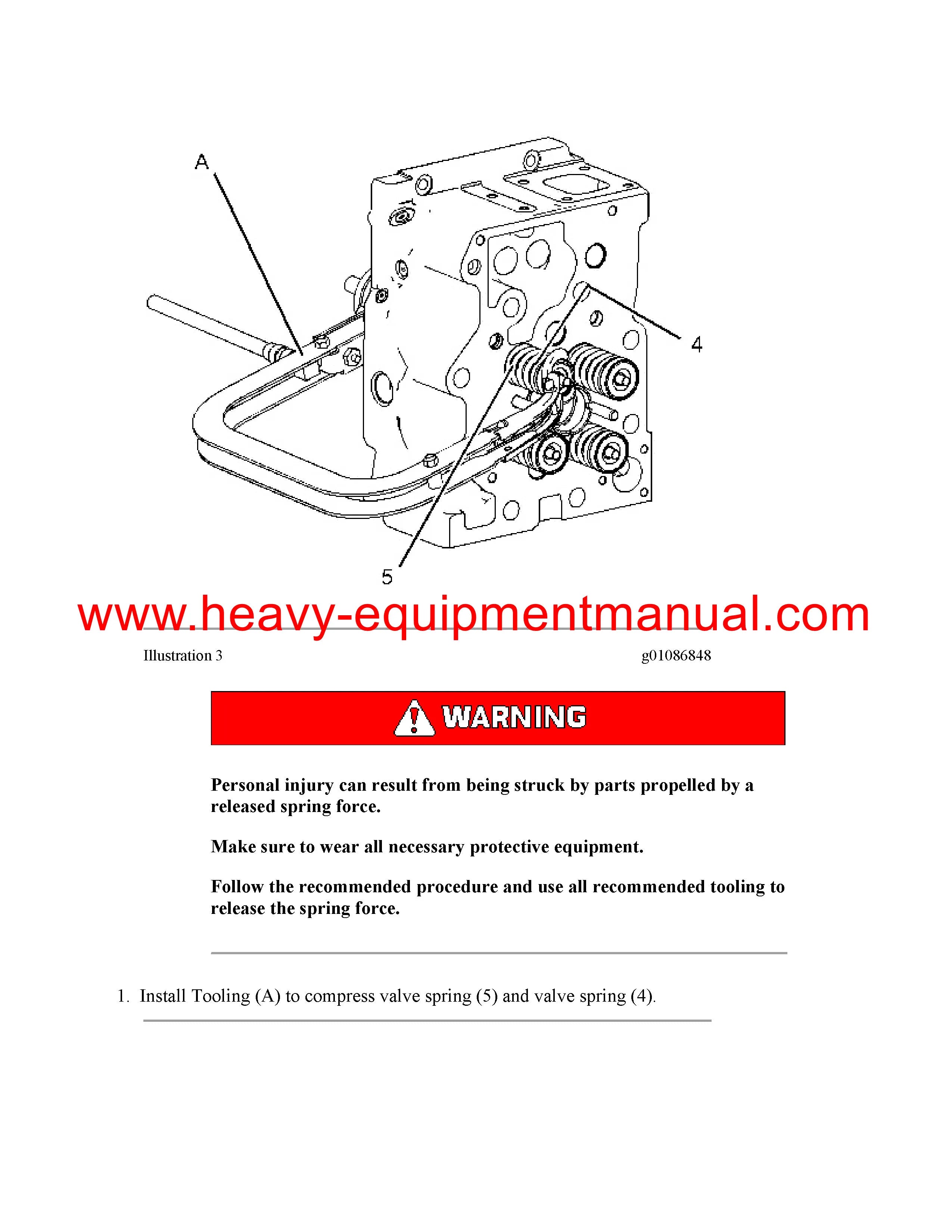 A

4

5

www.heavy-equipmentmanual.com

Illustration 3 g01086848

WARNING

Personal injury can result from being struck by parts propelled by a released spring force.

Make sure to wear all necessary protective equipment.

Follow the recommended procedure and use all recommended tooling to release the spring force.

1. Install Tooling (A) to compress valve spring (5) and valve spring (4).