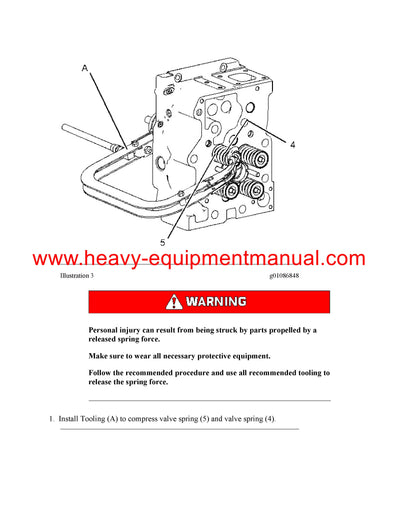 A

4

5

www.heavy-equipmentmanual.com

Illustration 3 g01086848

WARNING

Personal injury can result from being struck by parts propelled by a released spring force.

Make sure to wear all necessary protective equipment.

Follow the recommended procedure and use all recommended tooling to release the spring force.

1. Install Tooling (A) to compress valve spring (5) and valve spring (4).