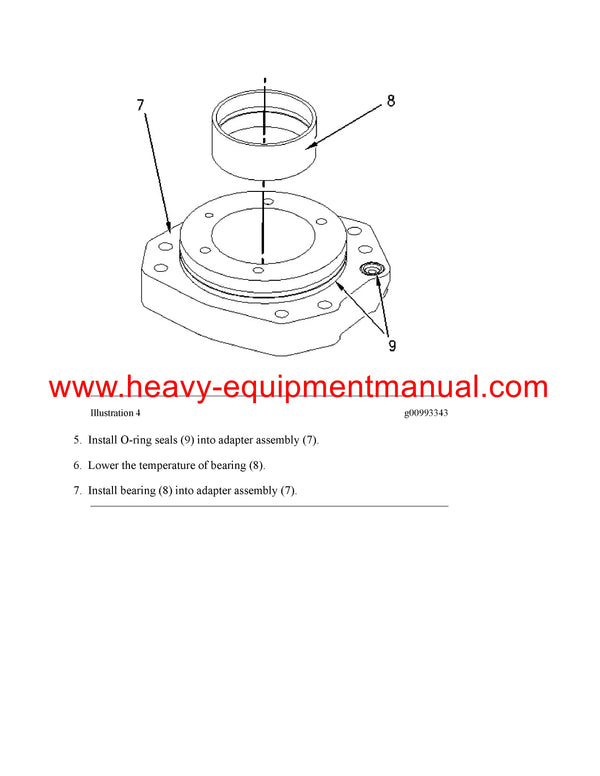 7

8

9

www.heavy-equipmentmanual.com

Illustration 4

g00993343

5. Install O-ring seals (9) into adapter assembly (7).

6. Lower the temperature of bearing (8).

7. Install bearing (8) into adapter assembly (7).