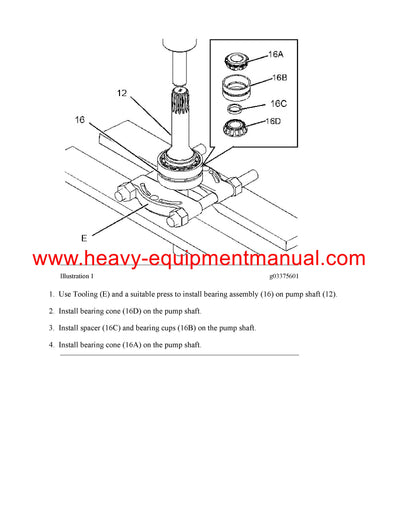 16A
16B
16C
16D
12
16
E

www.heavy-equipmentmanual.com

Illustration 1 g03375601

1. Use Tooling (E) and a suitable press to install bearing assembly (16) on pump shaft (12).

2. Install bearing cone (16D) on the pump shaft.

3. Install spacer (16C) and bearing cups (16B) on the pump shaft.

4. Install bearing cone (16A) on the pump shaft.