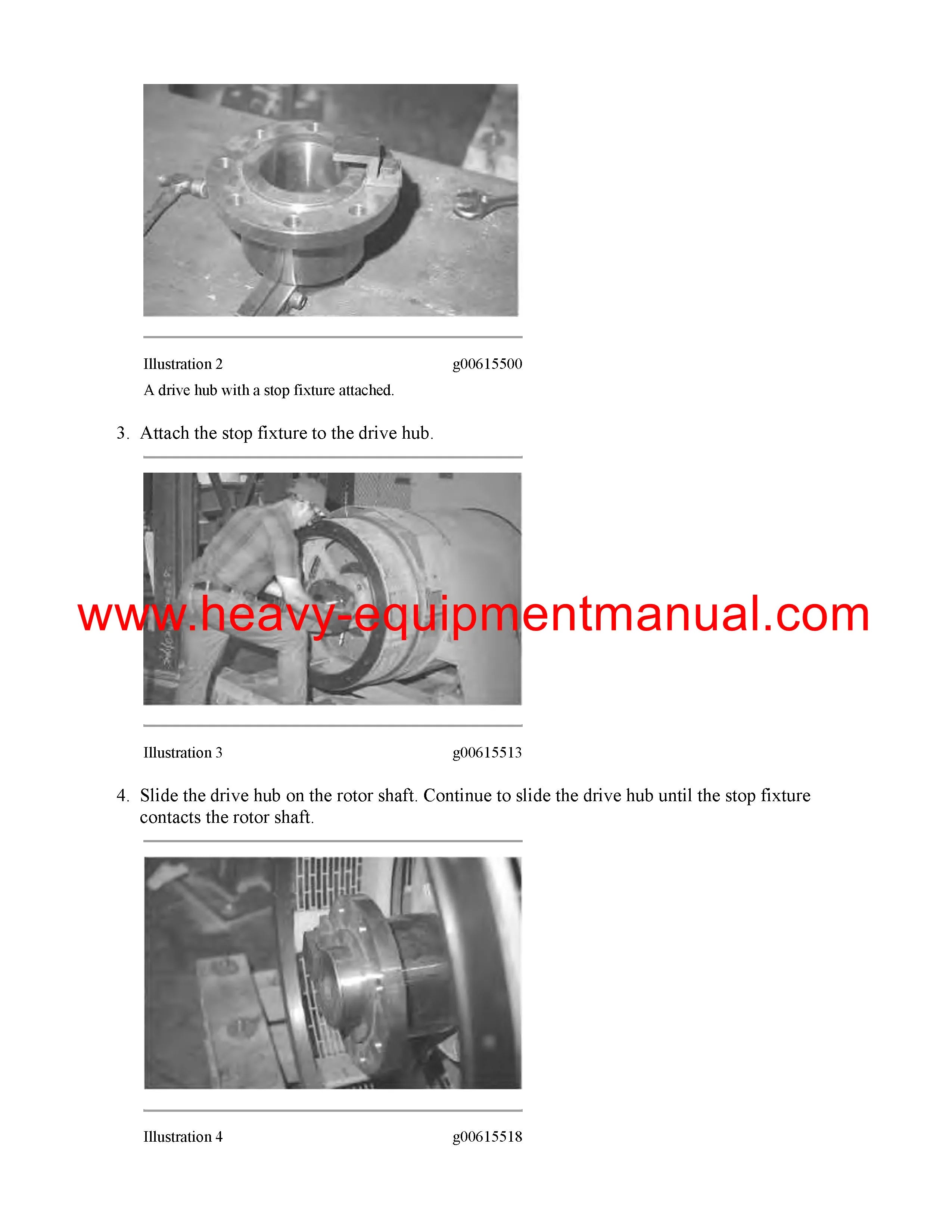 Illustration 2 g00615500

A drive hub with a stop fixture attached.

3. Attach the stop fixture to the drive hub.

www.heavy-equipmentmanual.com

Illustration 3 g00615513

4. Slide the drive hub on the rotor shaft. Continue to slide the drive hub until the stop fixture contacts the rotor shaft.

Illustration 4 g00615518