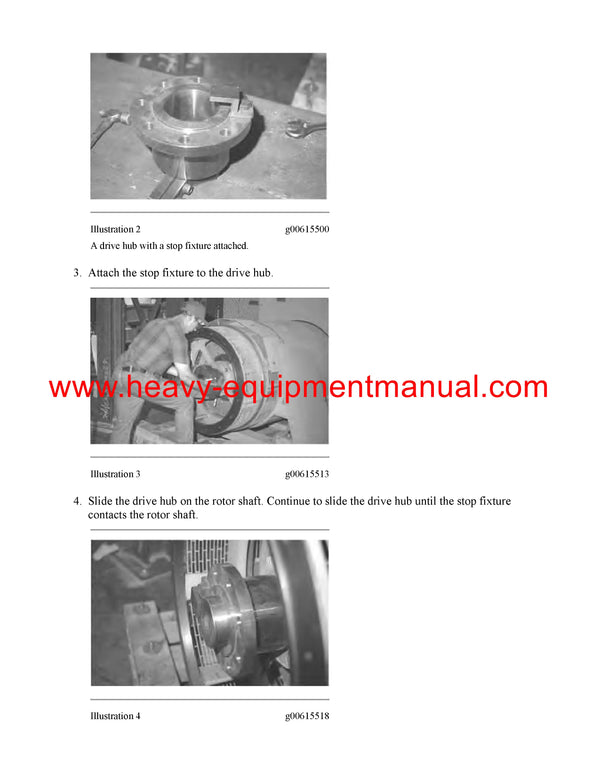 Illustration 2 g00615500

A drive hub with a stop fixture attached.

3. Attach the stop fixture to the drive hub.

www.heavy-equipmentmanual.com

Illustration 3 g00615513

4. Slide the drive hub on the rotor shaft. Continue to slide the drive hub until the stop fixture contacts the rotor shaft.

Illustration 4 g00615518