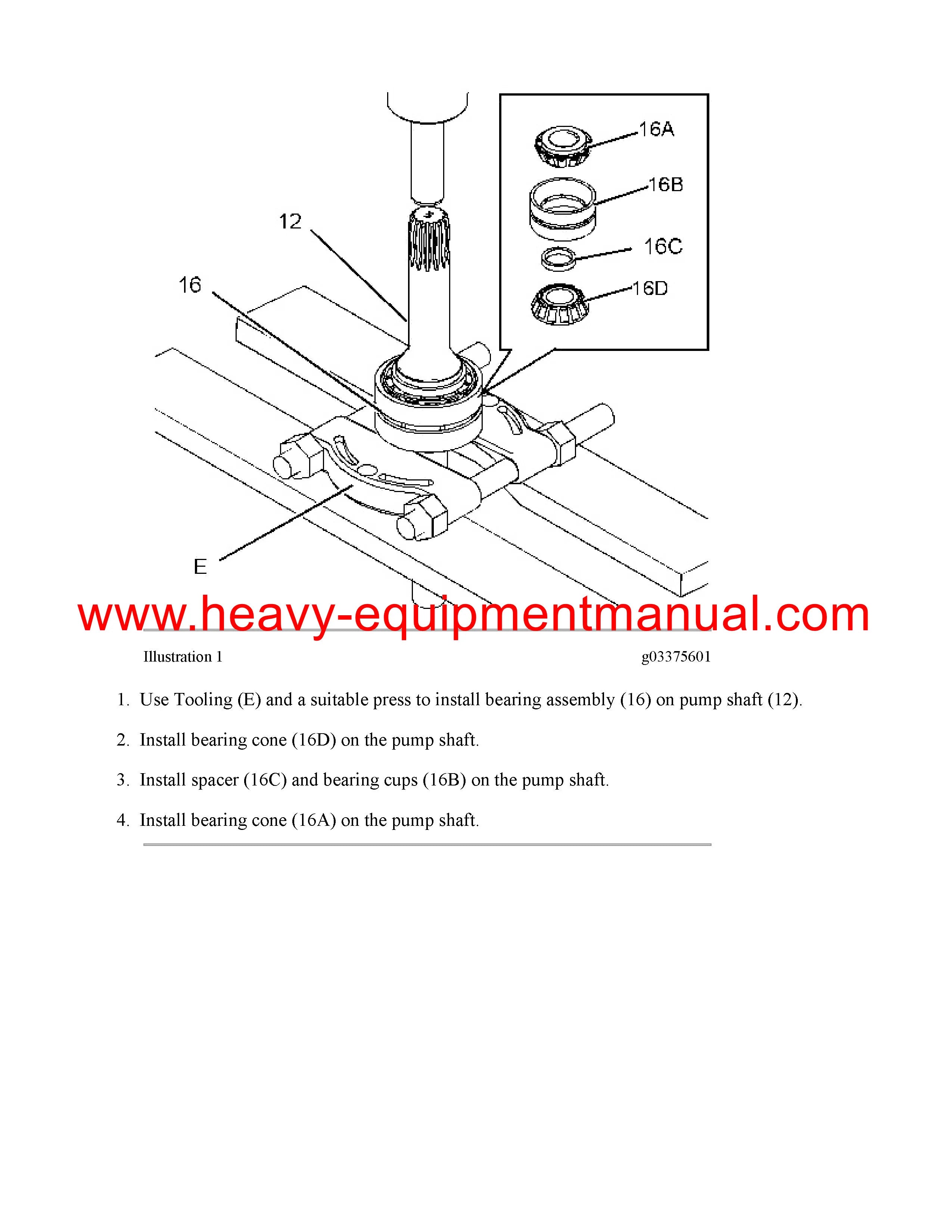 16A
16B
16C
16D
12
16
E

www.heavy-equipmentmanual.com

Illustration 1 g03375601

1. Use Tooling (E) and a suitable press to install bearing assembly (16) on pump shaft (12).

2. Install bearing cone (16D) on the pump shaft.

3. Install spacer (16C) and bearing cups (16B) on the pump shaft.

4. Install bearing cone (16A) on the pump shaft.