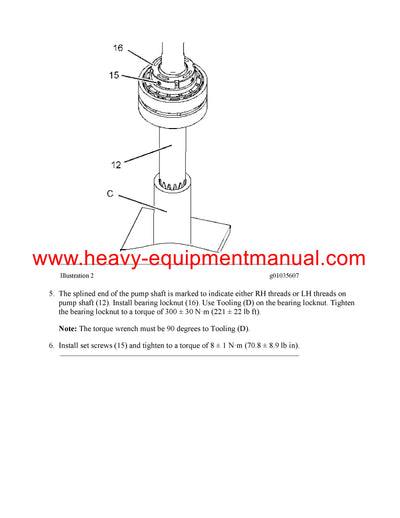 16

15

12

C

www.heavy-equipmentmanual.com

Illustration 2

g01035607

5. The splined end of the pump shaft is marked to indicate either RH threads or LH threads on pump shaft (12). Install bearing locknut (16). Use Tooling (D) on the bearing locknut. Tighten the bearing locknut to a torque of 300 ± 30 N·m (221 ± 22 lb ft).

Note: The torque wrench must be 90 degrees to Tooling (D).

6. Install set screws (15) and tighten to a torque of 8 ± 1 N·m (70.8 ± 8.9 lb in).