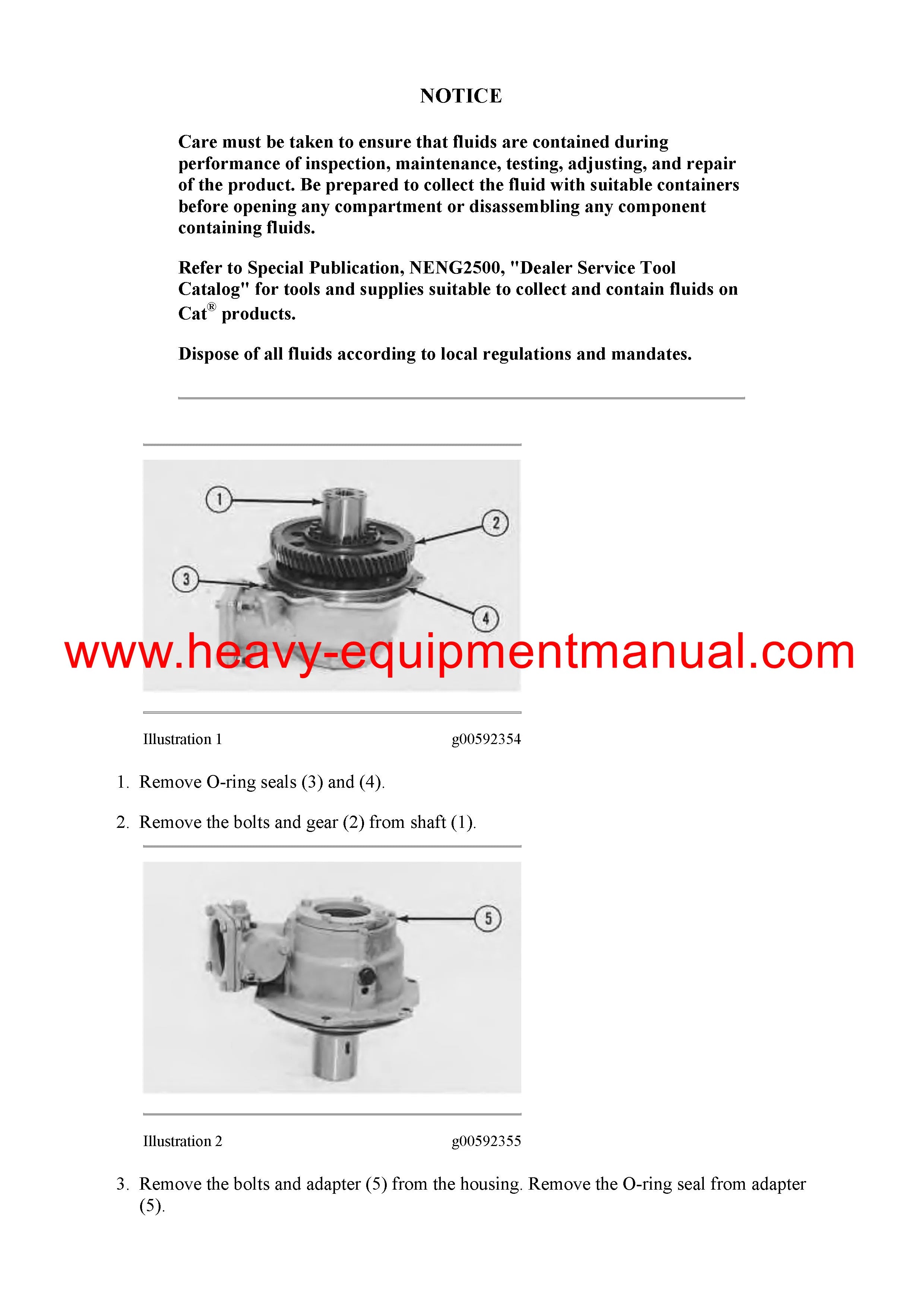 NOTICE

Care must be taken to ensure that fluids are contained during performance of inspection, maintenance, testing, adjusting, and repair of the product. Be prepared to collect the fluid with suitable containers before opening any compartment or disassembling any component containing fluids.

Refer to Special Publication, NENG2500, "Dealer Service Tool Catalog" for tools and supplies suitable to collect and contain fluids on Cat® products.

Dispose of all fluids according to local regulations and mandates.

1

2

3

4

www.heavy-equipmentmanual.com

Illustration 1 g00592354

1. Remove O-ring seals (3) and (4).

2. Remove the bolts and gear (2) from shaft (1).

5

Illustration 2 g00592355

3. Remove the bolts and adapter (5) from the housing. Remove the O-ring seal from adapter (5).