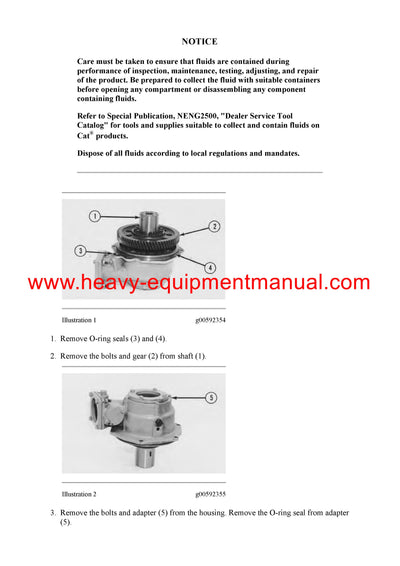 NOTICE

Care must be taken to ensure that fluids are contained during performance of inspection, maintenance, testing, adjusting, and repair of the product. Be prepared to collect the fluid with suitable containers before opening any compartment or disassembling any component containing fluids.

Refer to Special Publication, NENG2500, "Dealer Service Tool Catalog" for tools and supplies suitable to collect and contain fluids on Cat® products.

Dispose of all fluids according to local regulations and mandates.

1
2
3
4

www.heavy-equipmentmanual.com

Illustration 1 g00592354

1. Remove O-ring seals (3) and (4).

2. Remove the bolts and gear (2) from shaft (1).

5

Illustration 2 g00592355

3. Remove the bolts and adapter (5) from the housing. Remove the O-ring seal from adapter (5).