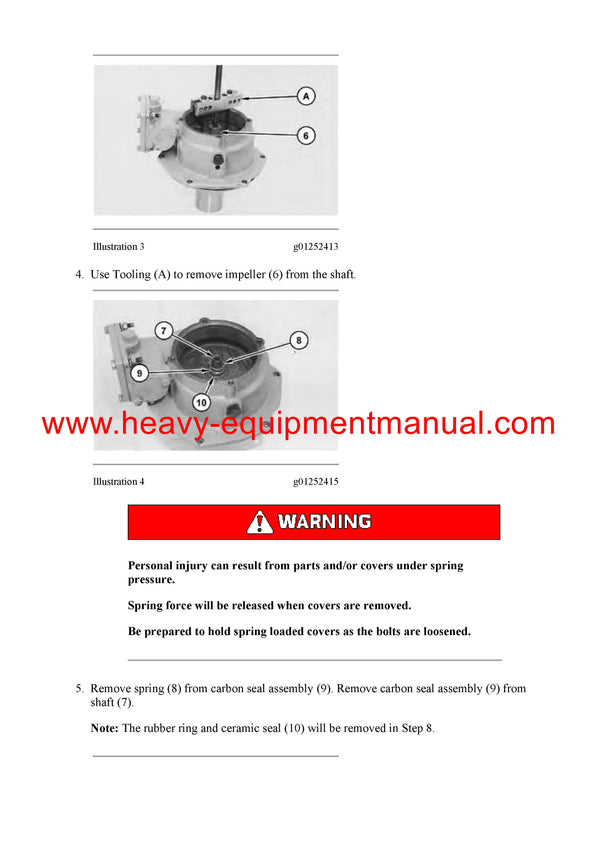 A

6

Illustration 3 g01252413

4. Use Tooling (A) to remove impeller (6) from the shaft.

7

8

9

10

www.heavy-equipmentmanual.com

Illustration 4 g01252415

WARNING

Personal injury can result from parts and/or covers under spring pressure.

Spring force will be released when covers are removed.

Be prepared to hold spring loaded covers as the bolts are loosened.

5. Remove spring (8) from carbon seal assembly (9). Remove carbon seal assembly (9) from shaft (7).

Note: The rubber ring and ceramic seal (10) will be removed in Step 8.