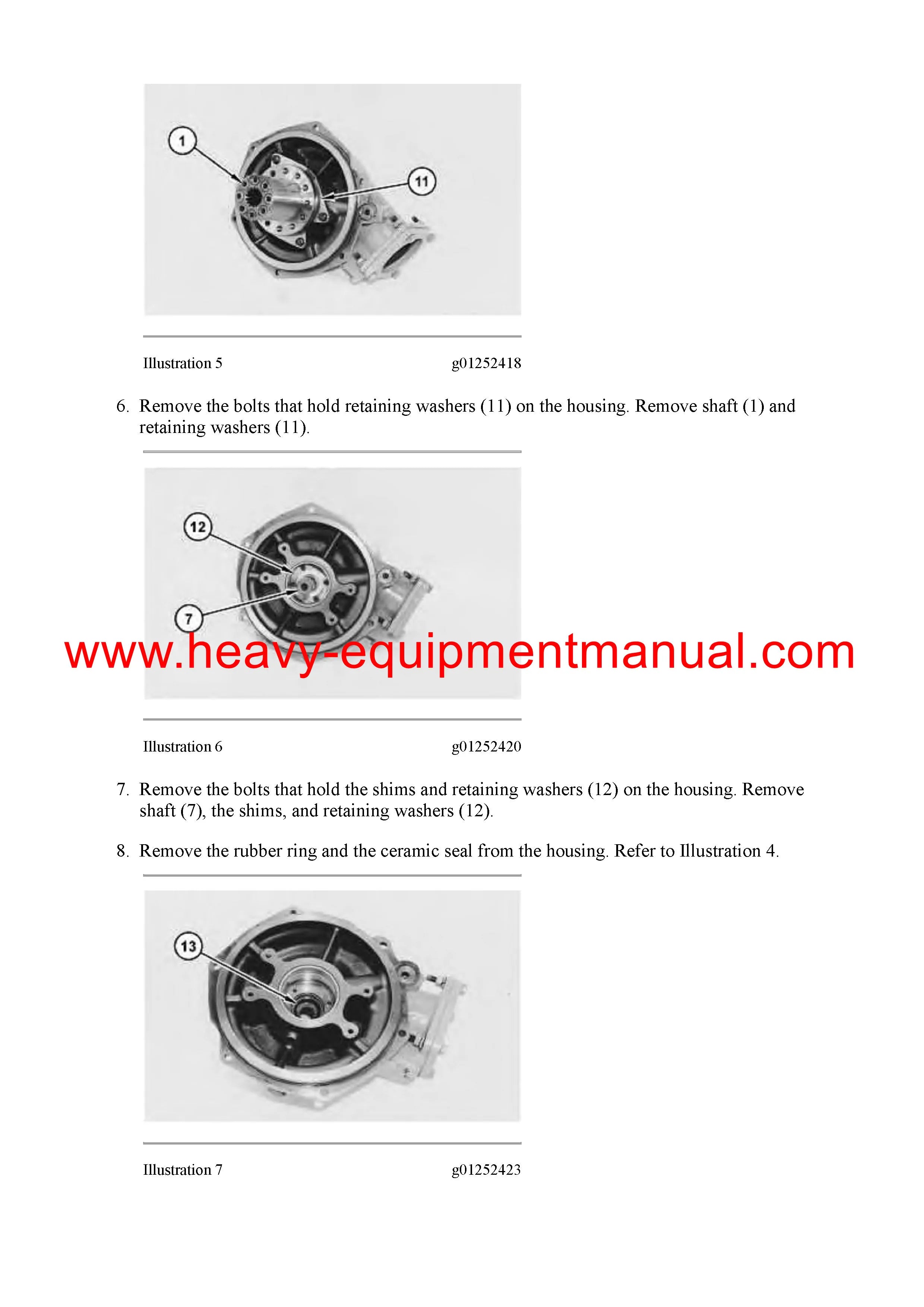 1

11

Illustration 5 g01252418

6. Remove the bolts that hold retaining washers (11) on the housing. Remove shaft (1) and retaining washers (11).

12

7

www.heavy-equipmentmanual.com

Illustration 6 g01252420

7. Remove the bolts that hold the shims and retaining washers (12) on the housing. Remove shaft (7), the shims, and retaining washers (12).

8. Remove the rubber ring and the ceramic seal from the housing. Refer to Illustration 4.

13

Illustration 7 g01252423