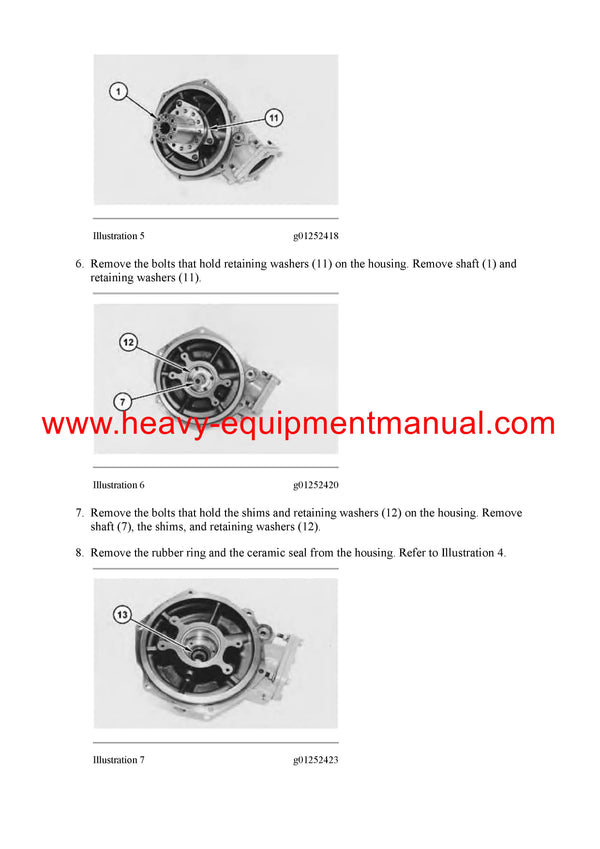 1

11

Illustration 5 g01252418

6. Remove the bolts that hold retaining washers (11) on the housing. Remove shaft (1) and retaining washers (11).

12

7

www.heavy-equipmentmanual.com

Illustration 6 g01252420

7. Remove the bolts that hold the shims and retaining washers (12) on the housing. Remove shaft (7), the shims, and retaining washers (12).

8. Remove the rubber ring and the ceramic seal from the housing. Refer to Illustration 4.

13

Illustration 7 g01252423